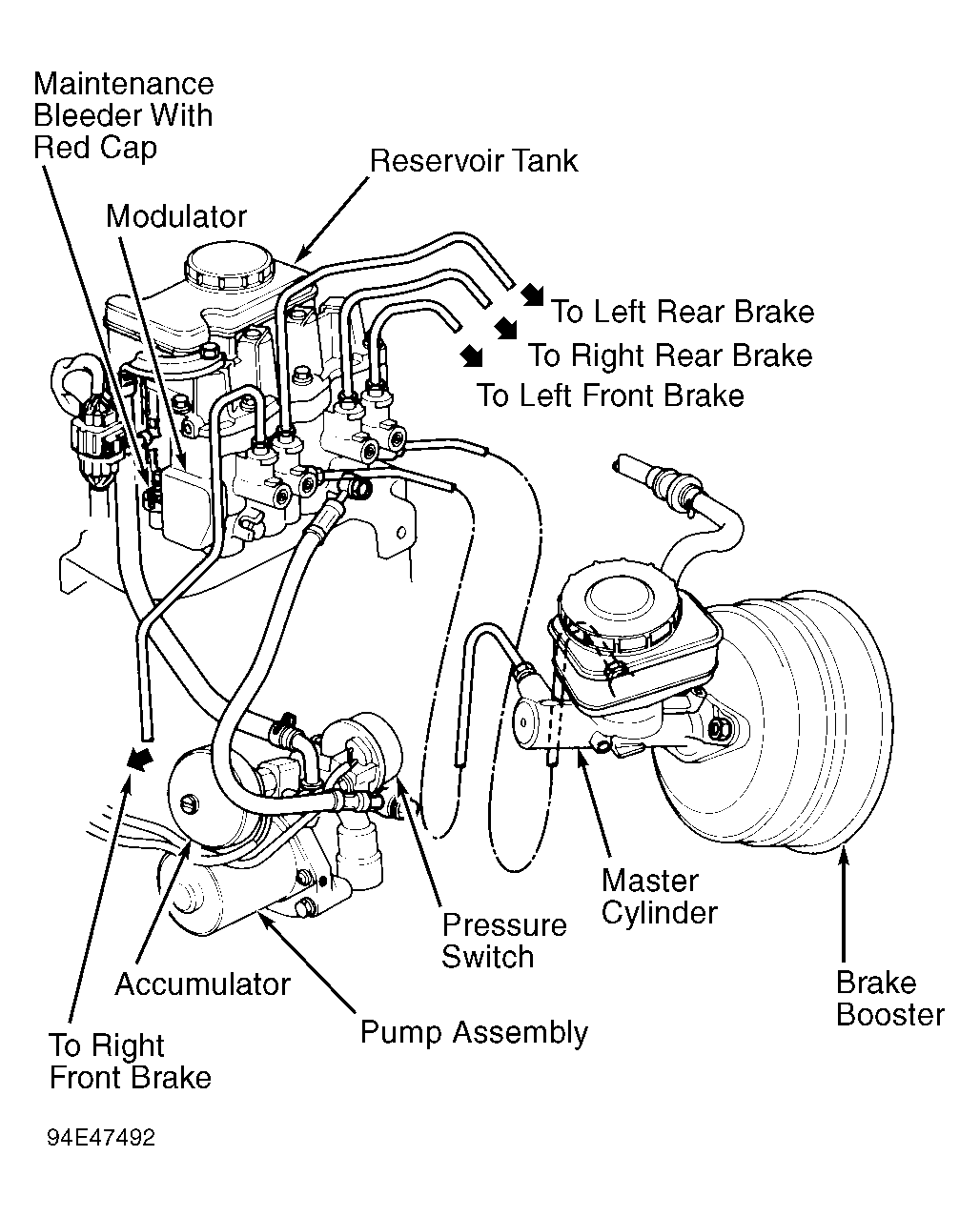 Maintenance Bleeder With Red Cap

Reservoir Tank

Modulator

To Left Rear Brake

To Right Rear Brake

To Left Front Brake

Master Cylinder

Pressure Switch

Accumulator

Pump Assembly

Brake Booster

To Right Front Brake

94E47492