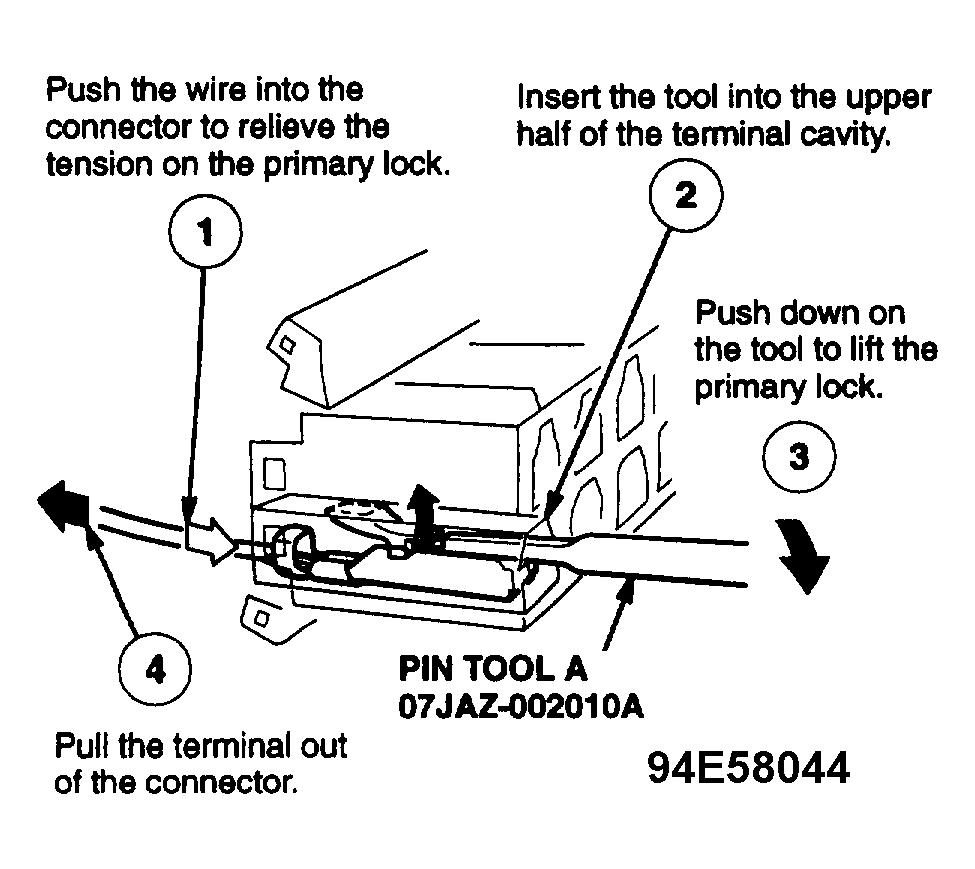 Push the wire into the connector to relieve the tension on the primary lock.

1

Insert the tool into the upper half of the terminal cavity.

2

Push down on the tool to lift the primary lock.

3

4

Pull the terminal out of the connector.

PIN TOOL A
07JAZ-002010A

94E58044