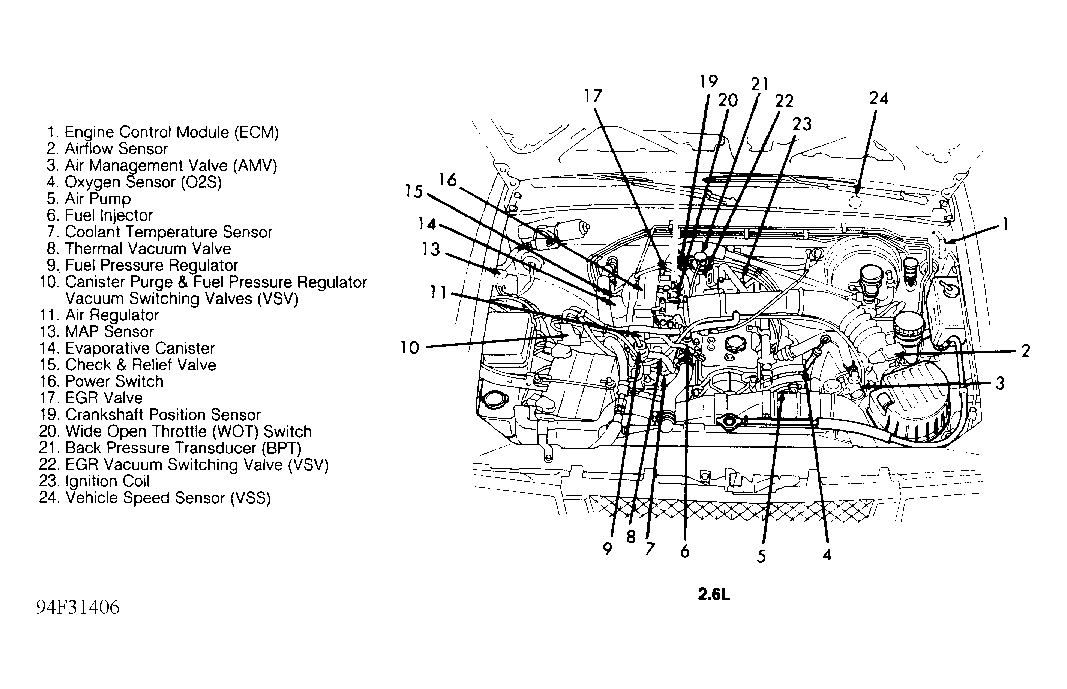 1. Engine Control Module (ECM)
2. Airflow Sensor
3. Air Management Valve (AMV)
4. Oxygen Sensor (O2S)
5. Air Pump
6. Fuel Injector
7. Coolant Temperature Sensor
8. Thermal Vacuum Valve
9. Fuel Pressure Regulator
10. Canister Purge & Fuel Pressure Regulator Vacuum Switching Valves (VSV)
11. Air Regulator
13. MAP Sensor
14. Evaporative Canister
15. Check & Relief Valve
16. Power Switch
17. EGR Valve
19. Crankshaft Position Sensor
20. Wide Open Throttle (WOT) Switch
21. Back Pressure Transducer (BPT)
22. EGR Vacuum Switching Valve (VSV)
23. Ignition Coil
24. Vehicle Speed Sensor (VSS)

17 19 20 21 22 23 24
16
15
14
13
11
10
1
2
3
9 8 7 6 5 4

2.6L

94F31406