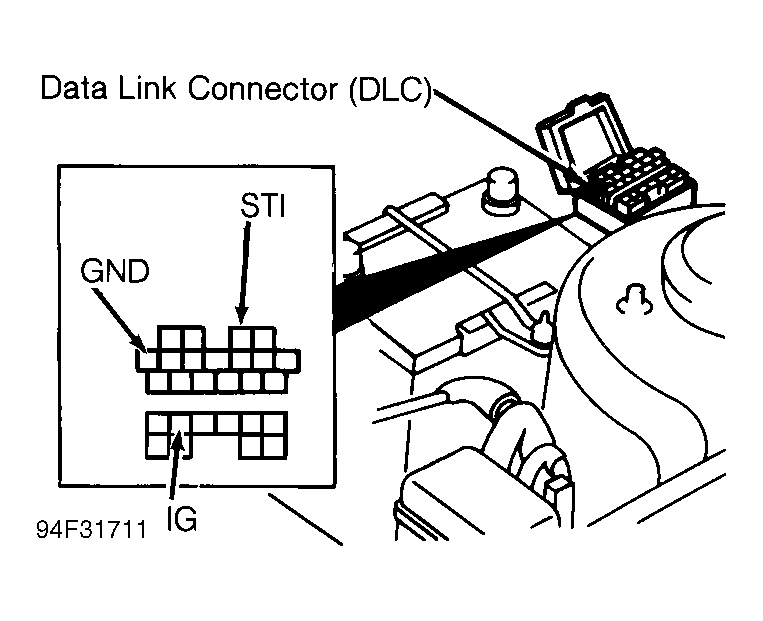 Data Link Connector (DLC)

STI

GND

IG

94F31711