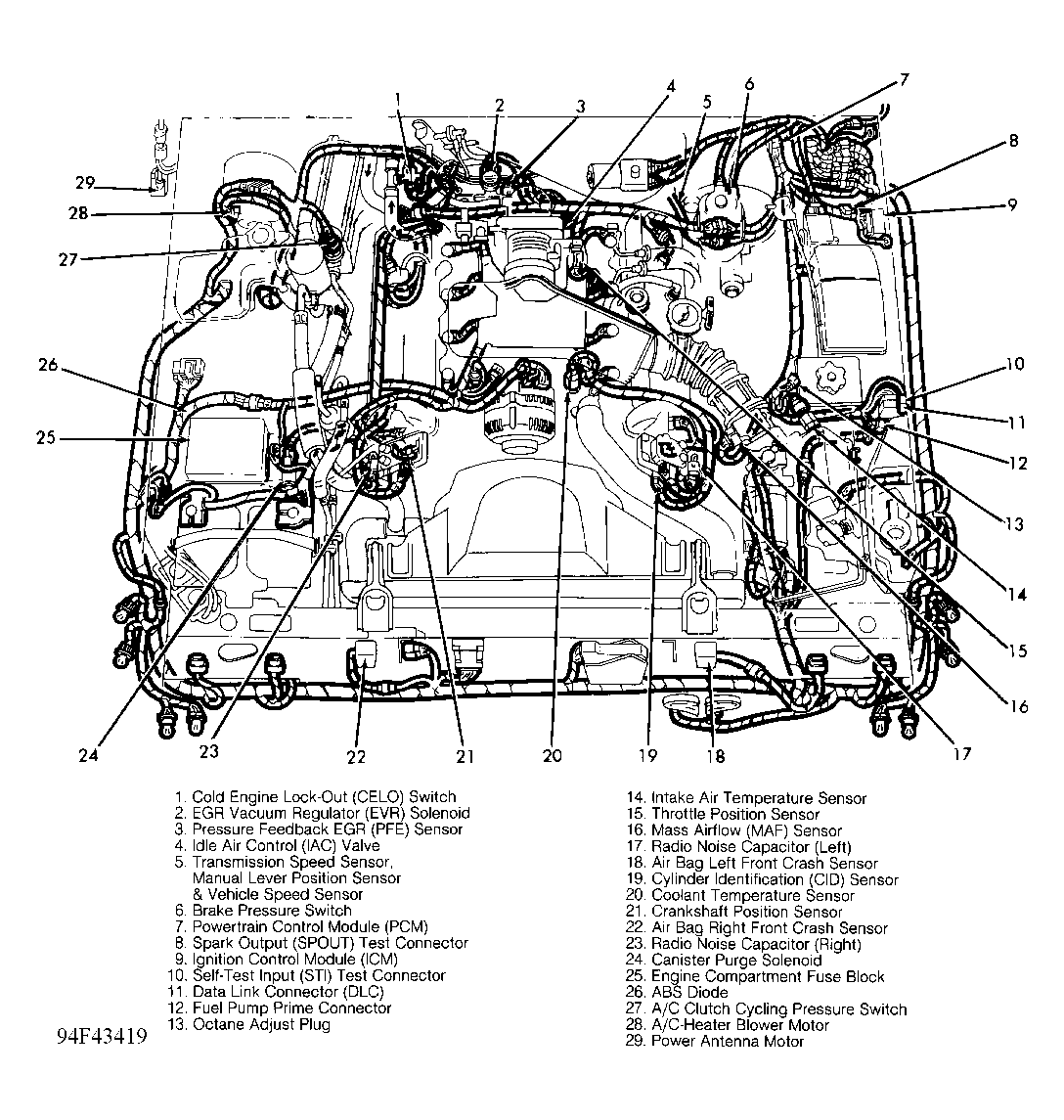 1 2 3 4 5 6 7 8 9 10 11 12 13 14 15 16 17 18 19 20 21 22 23 24 25 26 27 28 29

1. Cold Engine Lock-Out (CELO) Switch
2. EGR Vacuum Regulator (EVR) Solenoid
3. Pressure Feedback EGR (PFE) Sensor
4. Idle Air Control (IAC) Valve
5. Transmission Speed Sensor, Manual Lever Position Sensor & Vehicle Speed Sensor
6. Brake Pressure Switch
7. Powertrain Control Module (PCM)
8. Spark Output (SPOUT) Test Connector
9. Ignition Control Module (ICM)
10. Self-Test Input (STI) Test Connector
11. Data Link Connector (DLC)
12. Fuel Pump Prime Connector
13. Octane Adjust Plug

14. Intake Air Temperature Sensor
15. Throttle Position Sensor
16. Mass Airflow (MAF) Sensor
17. Radio Noise Capacitor (Left)
18. Air Bag Left Front Crash Sensor
19. Cylinder Identification (CID) Sensor
20. Coolant Temperature Sensor
21. Crankshaft Position Sensor
22. Air Bag Right Front Crash Sensor
23. Radio Noise Capacitor (Right)
24. Canister Purge Solenoid
25. Engine Compartment Fuse Block
26. ABS Diode
27. A/C Clutch Cycling Pressure Switch
28. A/C-Heater Blower Motor
29. Power Antenna Motor

94F43419