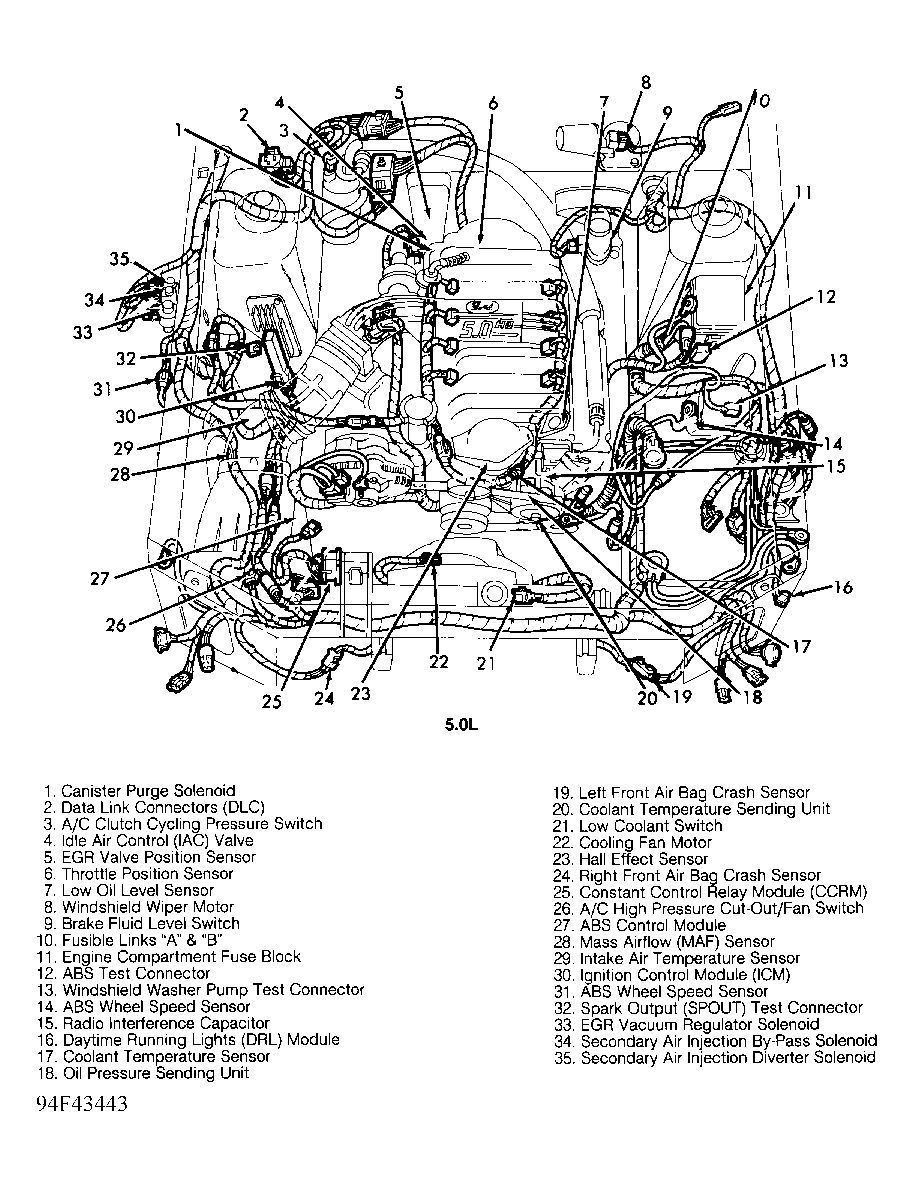 1 2 3 4 5 6 7 8 9 10 11 12 13 14 15 16 17 18 19 20 21 22 23 24 25 26 27 28 29 30 31 32 33 34 35

5.0

5.0L

1. Canister Purge Solenoid
2. Data Link Connectors (DLC)
3. A/C Clutch Cycling Pressure Switch
4. Idle Air Control (IAC) Valve
5. EGR Valve Position Sensor
6. Throttle Position Sensor
7. Low Oil Level Sensor
8. Windshield Wiper Motor
9. Brake Fluid Level Switch
10. Fusible Links "A" & "B"
11. Engine Compartment Fuse Block
12. ABS Test Connector
13. Windshield Washer Pump Test Connector
14. ABS Wheel Speed Sensor
15. Radio Interference Capacitor
16. Daytime Running Lights (DRL) Module
17. Coolant Temperature Sensor
18. Oil Pressure Sending Unit

19. Left Front Air Bag Crash Sensor
20. Coolant Temperature Sending Unit
21. Low Coolant Switch
22. Cooling Fan Motor
23. Hall Effect Sensor
24. Right Front Air Bag Crash Sensor
25. Constant Control Relay Module (CCRM)
26. A/C High Pressure Cut-Out/Fan Switch
27. ABS Control Module
28. Mass Airflow (MAF) Sensor
29. Intake Air Temperature Sensor
30. Ignition Control Module (ICM)
31. ABS Wheel Speed Sensor
32. Spark Output (SPOUT) Test Connector
33. EGR Vacuum Regulator Solenoid
34. Secondary Air Injection By-Pass Solenoid
35. Secondary Air Injection Diverter Solenoid

94F43443