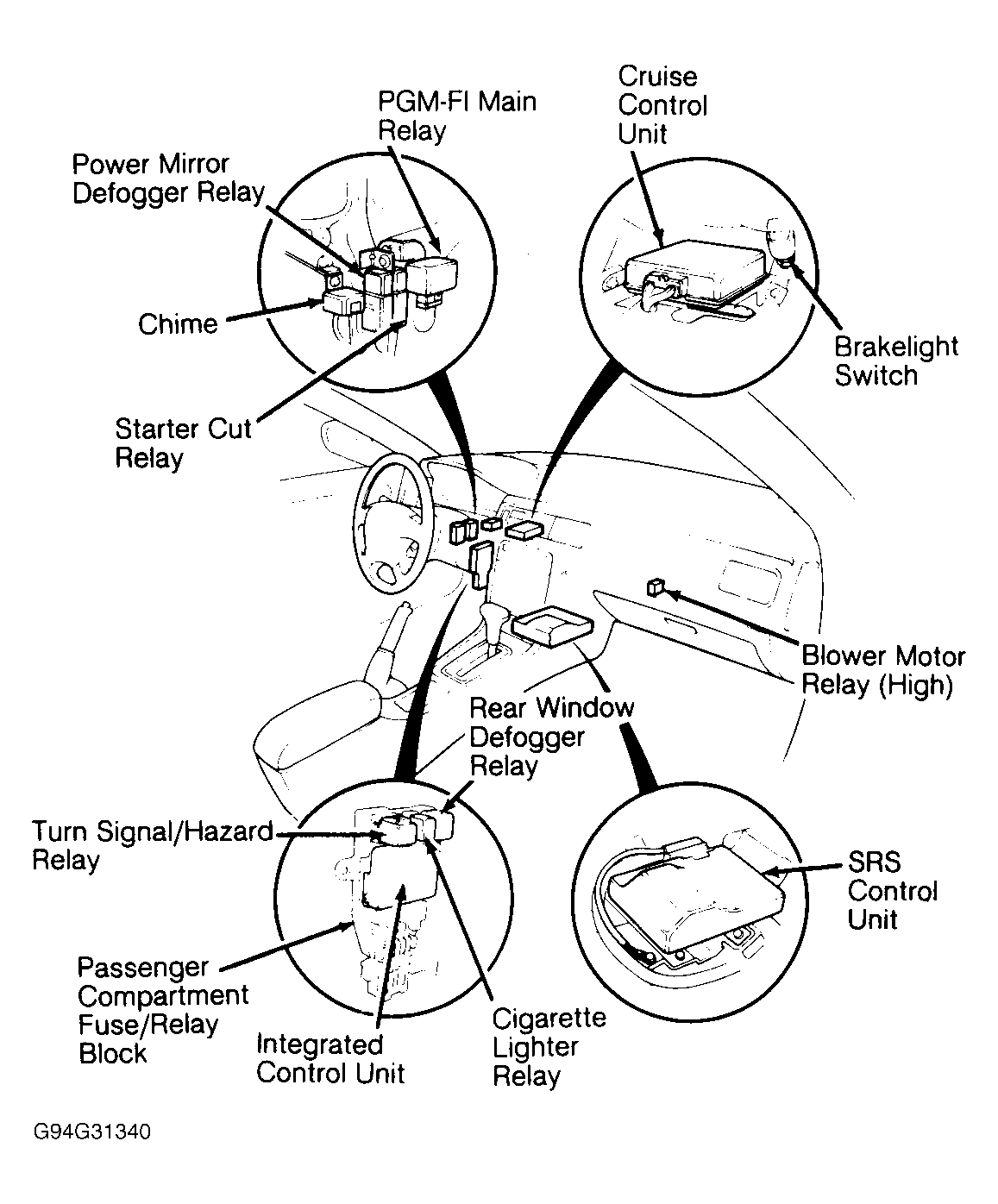 PGM-FI Main Relay

Cruise Control Unit

Power Mirror Defogger Relay

Chime

Brakelight Switch

Starter Cut Relay

Blower Motor Relay (High)

Rear Window Defogger Relay

Turn Signal/Hazard Relay

SRS Control Unit

Passenger Compartment Fuse/Relay Block

Integrated Control Unit

Cigarette Lighter Relay

G94G31340