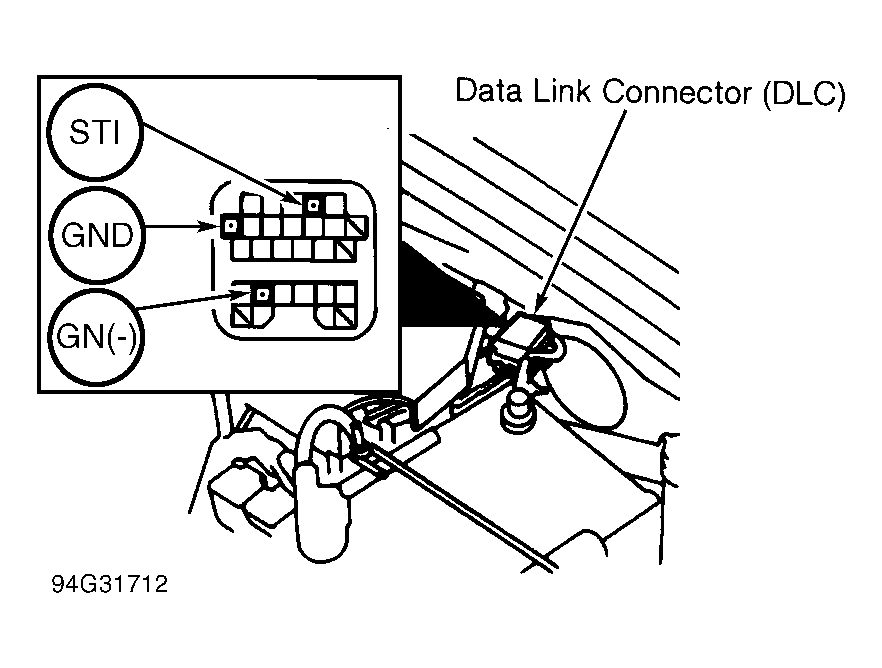 Data Link Connector (DLC)

STI

GND

GN(-)

94G31712