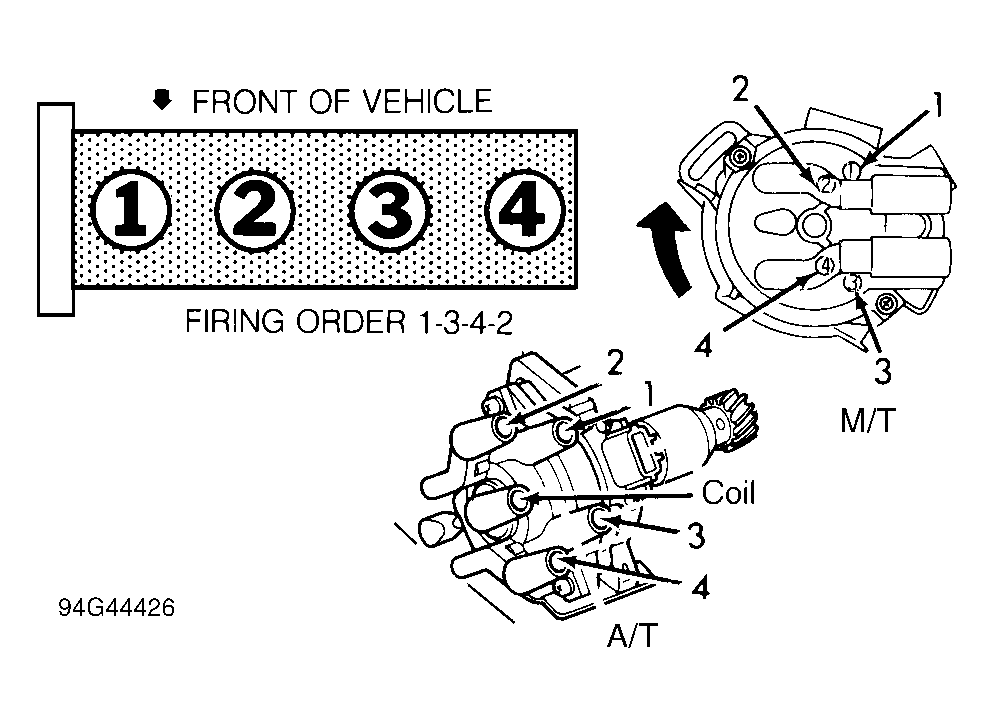 FRONT OF VEHICLE

1 2 3 4

FIRING ORDER 1-3-4-2

2
1
2
4
4
3
M/T

2
1
Coil
3
4
A/T

94G44426