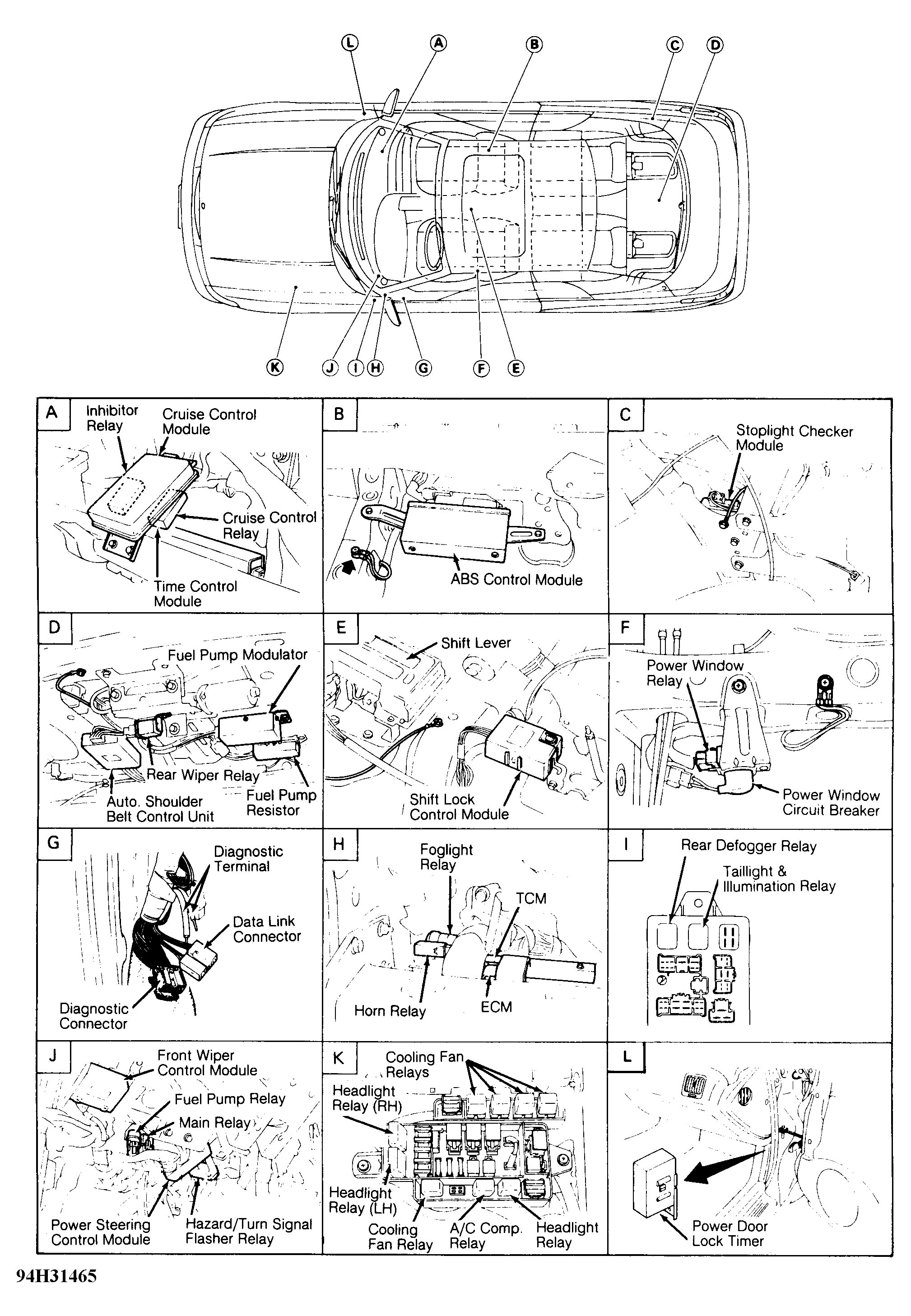 L A B C D

K J I H G F E

A
Inhibitor Relay
Cruise Control Module
Cruise Control Relay
Time Control Module

B
ABS Control Module

C
Stoplight Checker Module

D
Fuel Pump Modulator
Rear Wiper Relay
Auto. Shoulder Belt Control Unit
Fuel Pump Resistor

E
Shift Lever
Shift Lock Control Module

F
Power Window Relay
Power Window Circuit Breaker

G
Diagnostic Terminal
Data Link Connector
Diagnostic Connector

H
Foglight Relay
TCM
Horn Relay
ECM

I
Rear Defogger Relay
Taillight & Illumination Relay

J
Front Wiper Control Module
Fuel Pump Relay
Main Relay
Power Steering Control Module
Hazard/Turn Signal Flasher Relay

K
Cooling Fan Relays
Headlight Relay (RH)
Headlight Relay (LH)
Cooling Fan Relay
A/C Comp. Relay
Headlight Relay

L
Power Door Lock Timer

94H31465