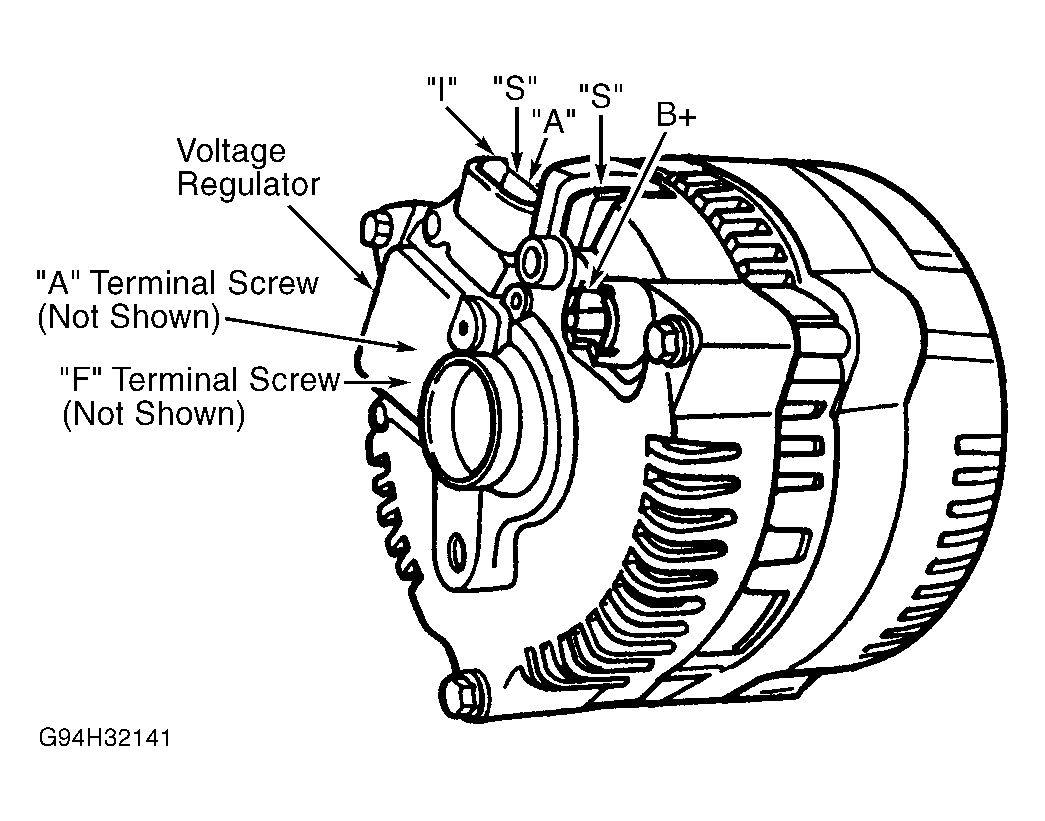 "I"
"S"
"A"
"S"
B+

Voltage Regulator

"A" Terminal Screw (Not Shown)

"F" Terminal Screw (Not Shown)

G94H32141