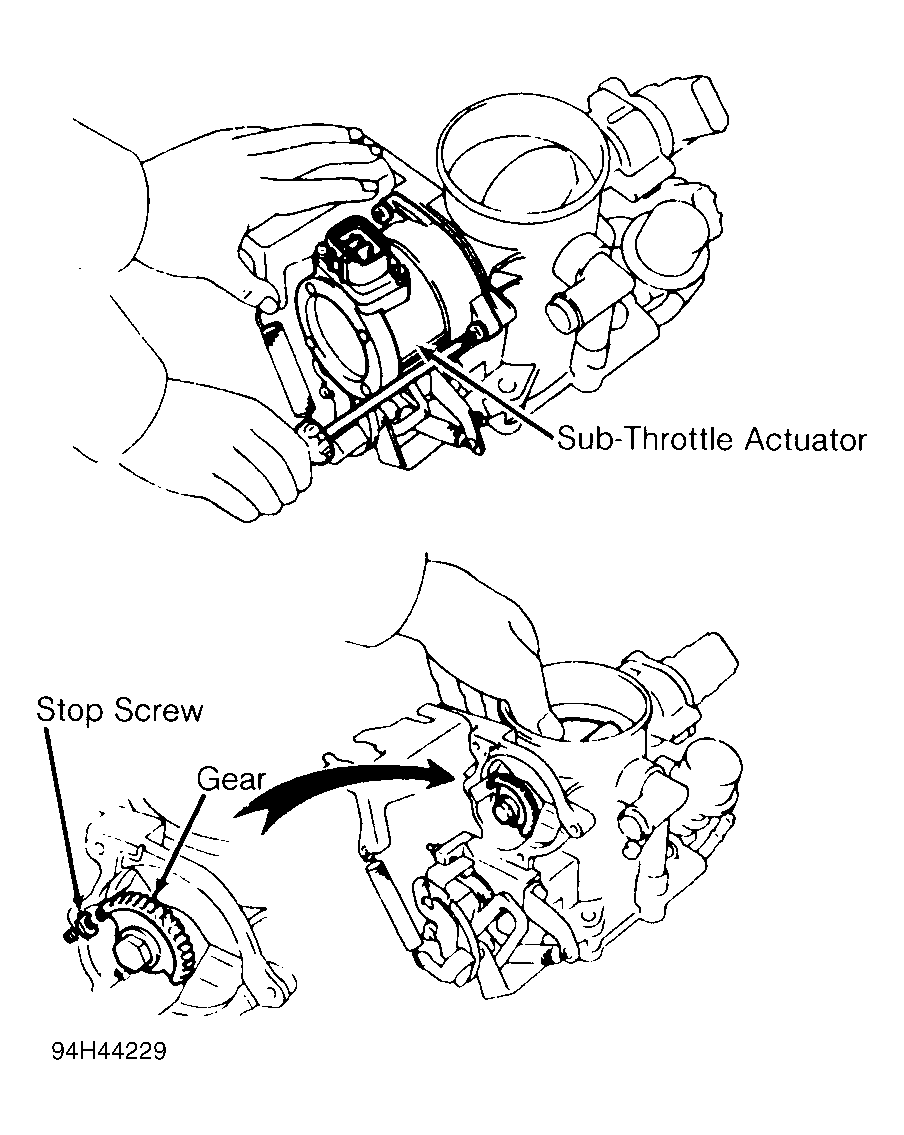 Sub-Throttle Actuator

Stop Screw

Gear

94H44229