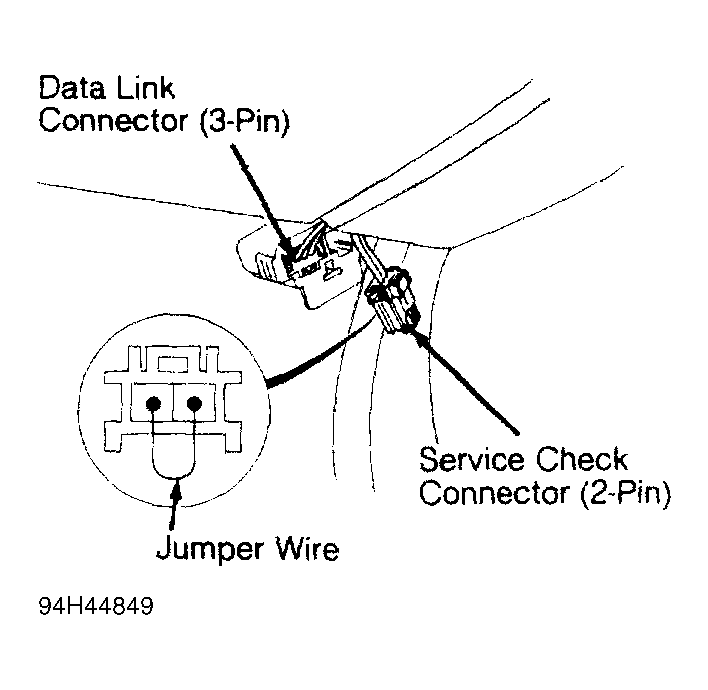 Data Link
Connector (3-Pin)

Service Check
Connector (2-Pin)

Jumper Wire

94H44849