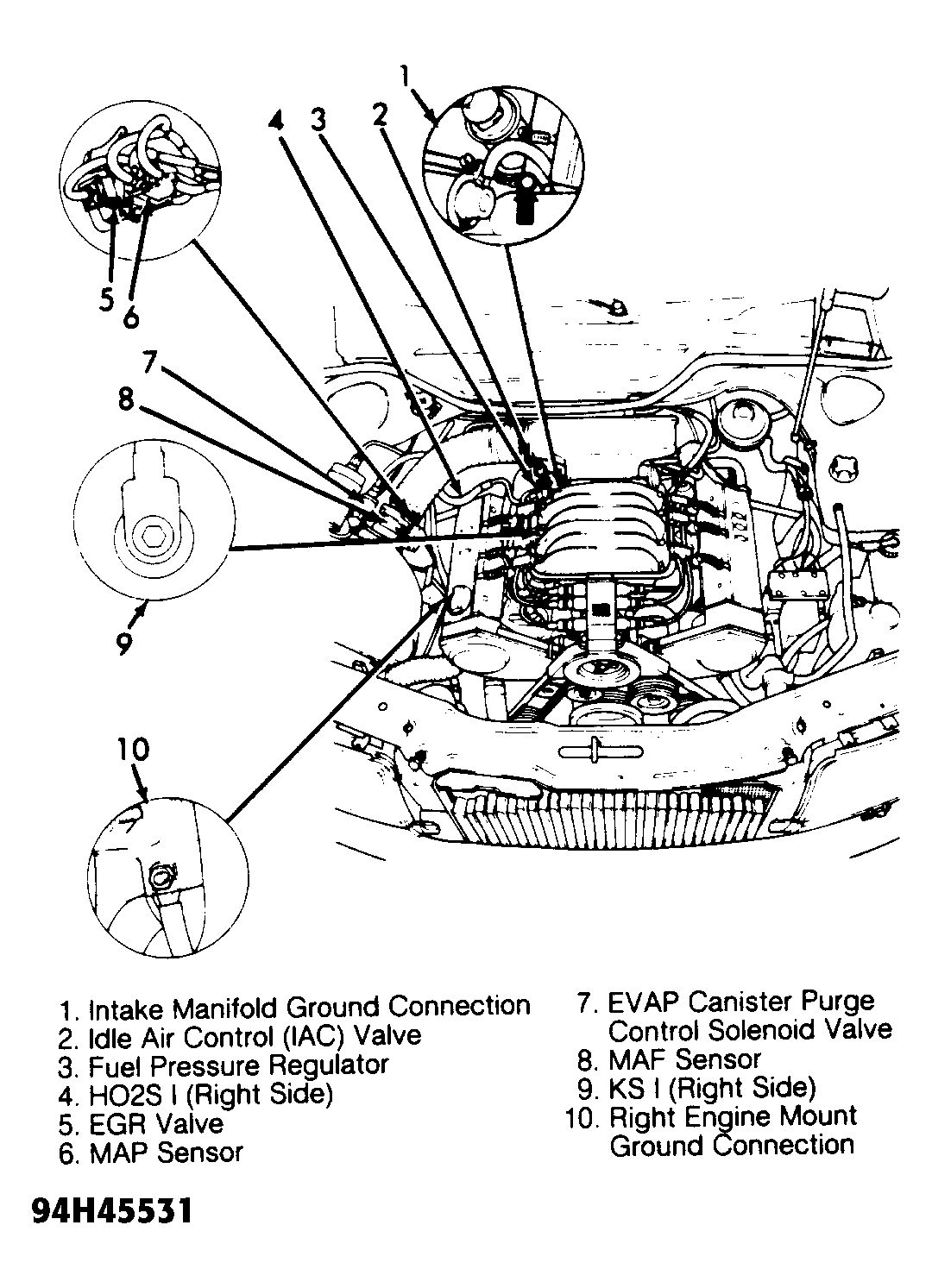 1
4 3 2
5 6
7
8
9
10

1. Intake Manifold Ground Connection
2. Idle Air Control (IAC) Valve
3. Fuel Pressure Regulator
4. HO2S I (Right Side)
5. EGR Valve
6. MAP Sensor

7. EVAP Canister Purge Control Solenoid Valve
8. MAF Sensor
9. KS I (Right Side)
10. Right Engine Mount Ground Connection

94H45531