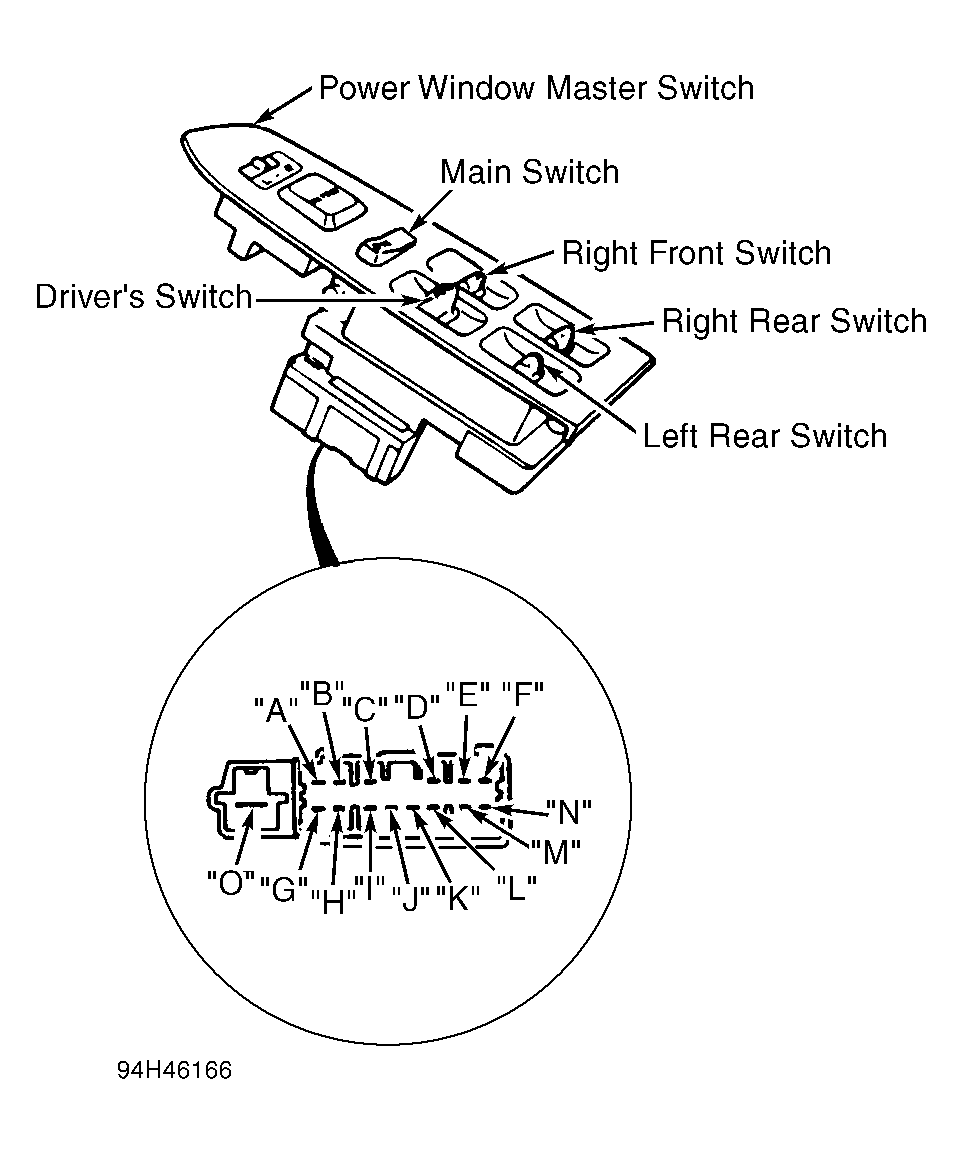 Power Window Master Switch
Main Switch
Right Front Switch
Driver's Switch
Right Rear Switch
Left Rear Switch

"A" "B" "C" "D" "E" "F"
"N"
"M"
"O" "G" "H" "I" "J" "K" "L"

94H46166