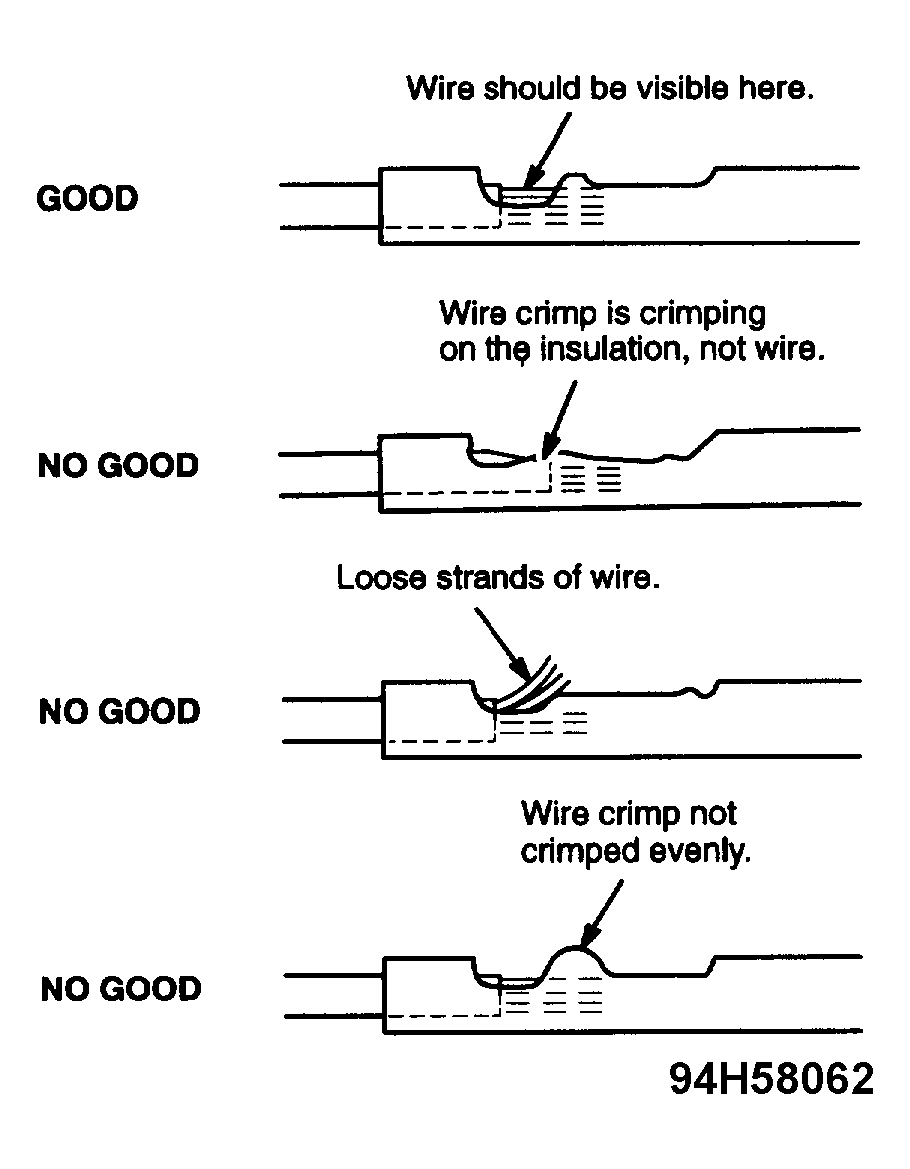 Wire should be visible here.

GOOD

Wire crimp is crimping on the insulation, not wire.

NO GOOD

Loose strands of wire.

NO GOOD

Wire crimp not crimped evenly.

NO GOOD

94H58062