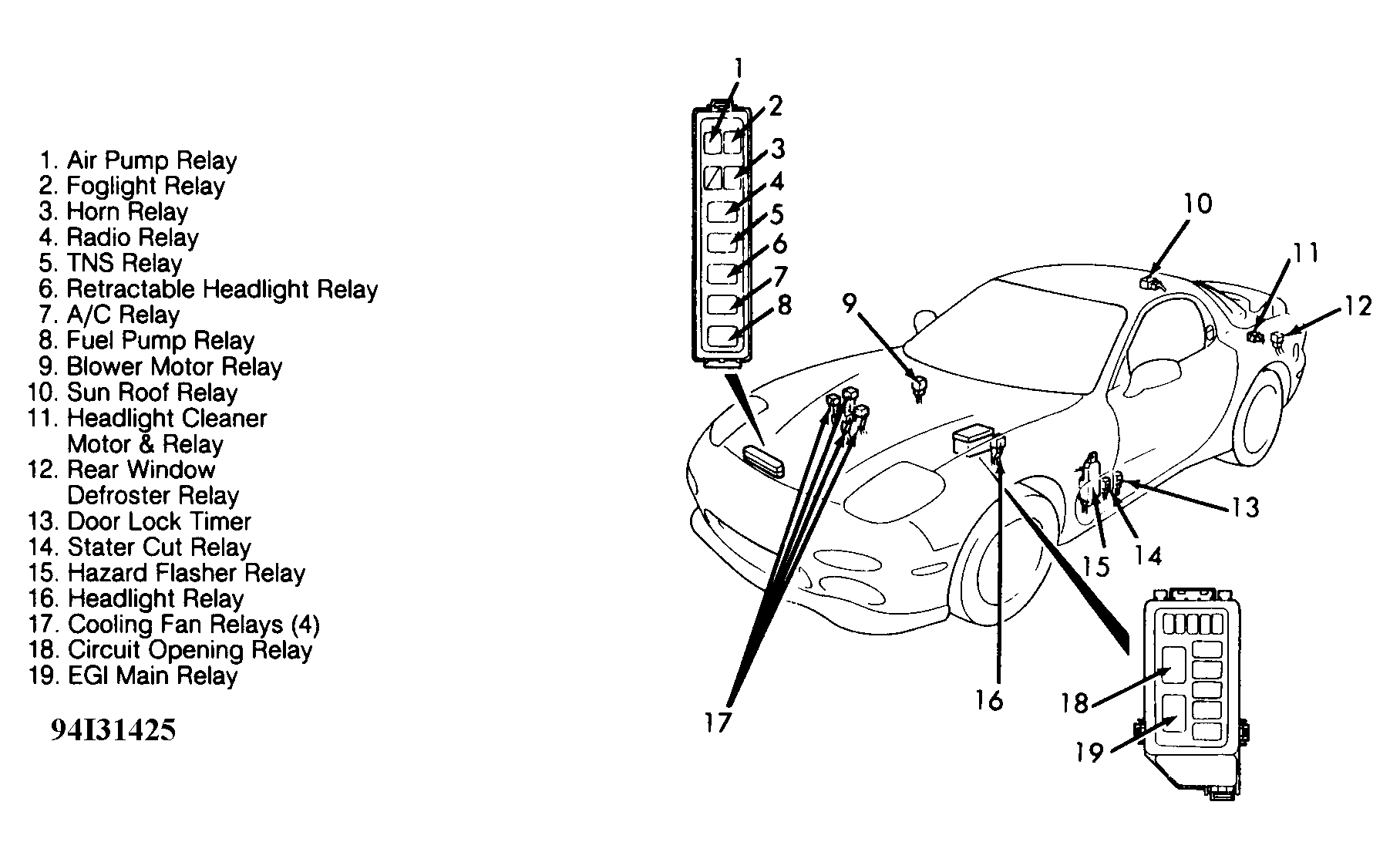 1. Air Pump Relay
2. Foglight Relay
3. Horn Relay
4. Radio Relay
5. TNS Relay
6. Retractable Headlight Relay
7. A/C Relay
8. Fuel Pump Relay
9. Blower Motor Relay
10. Sun Roof Relay
11. Headlight Cleaner Motor & Relay
12. Rear Window Defroster Relay
13. Door Lock Timer
14. Stater Cut Relay
15. Hazard Flasher Relay
16. Headlight Relay
17. Cooling Fan Relays (4)
18. Circuit Opening Relay
19. EGI Main Relay

94I31425

1
2
3
4
5
6
7
8
9
10
11
12
13
14
15
16
17
18
19