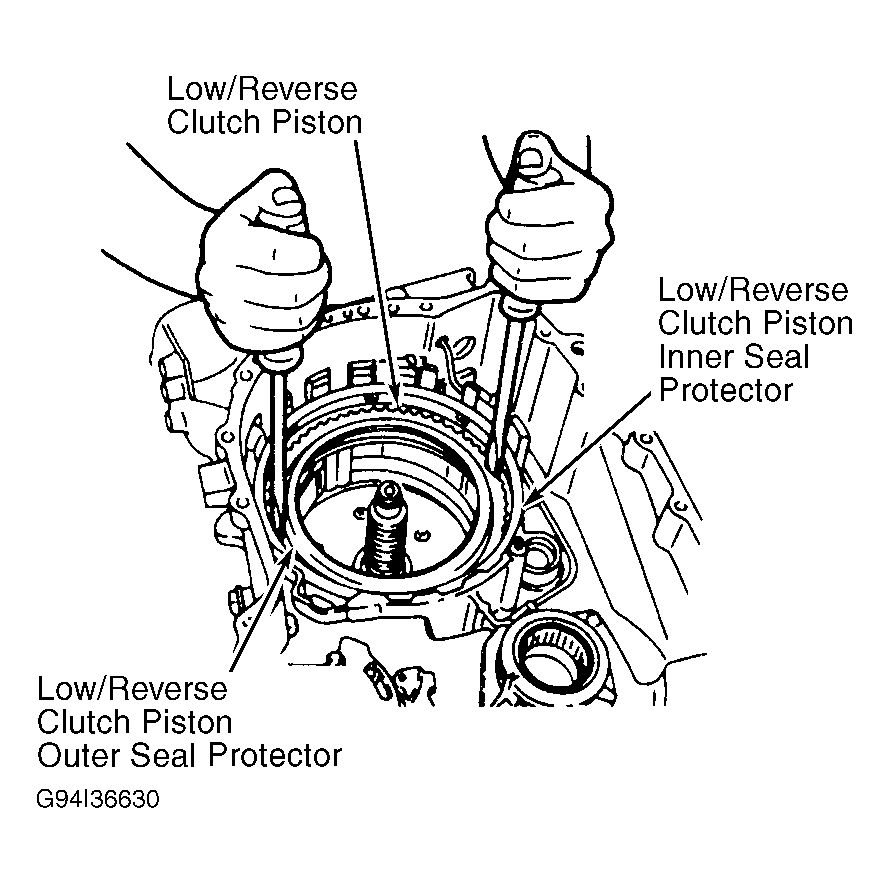 Low/Reverse Clutch Piston

Low/Reverse Clutch Piston Inner Seal Protector

Low/Reverse Clutch Piston Outer Seal Protector

G94I36630