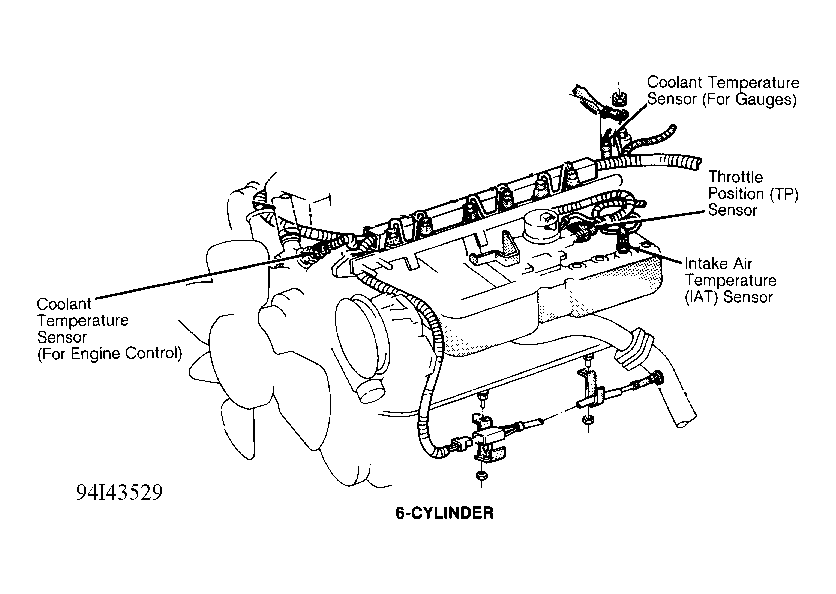 Coolant Temperature Sensor (For Gauges)

Throttle Position (TP) Sensor

Intake Air Temperature (IAT) Sensor

Coolant Temperature Sensor (For Engine Control)

94I43529

6-CYLINDER