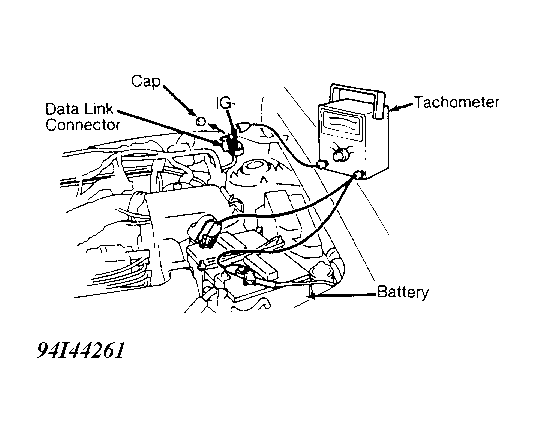 Cap
Data Link Connector
IG-
Tachometer
Battery

94I44261