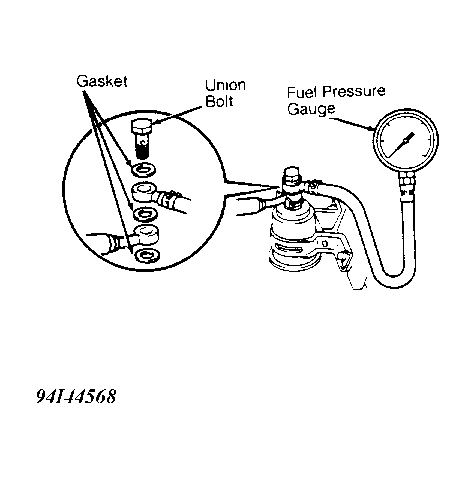 Gasket

Union Bolt

Fuel Pressure Gauge

94I44568