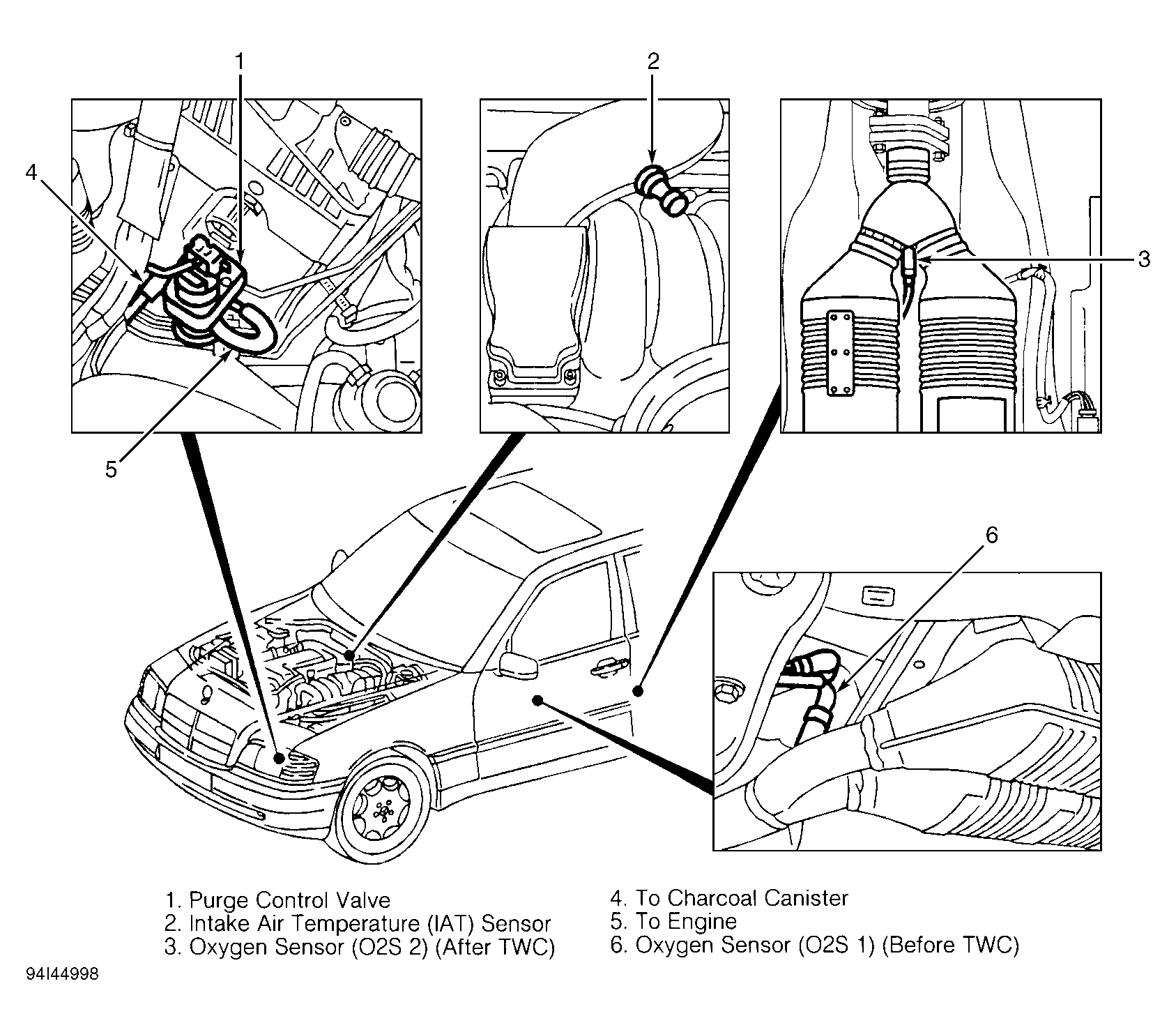 1
2
4
3
5
6

1. Purge Control Valve
2. Intake Air Temperature (IAT) Sensor
3. Oxygen Sensor (O2S 2) (After TWC)

4. To Charcoal Canister
5. To Engine
6. Oxygen Sensor (O2S 1) (Before TWC)

94I44998