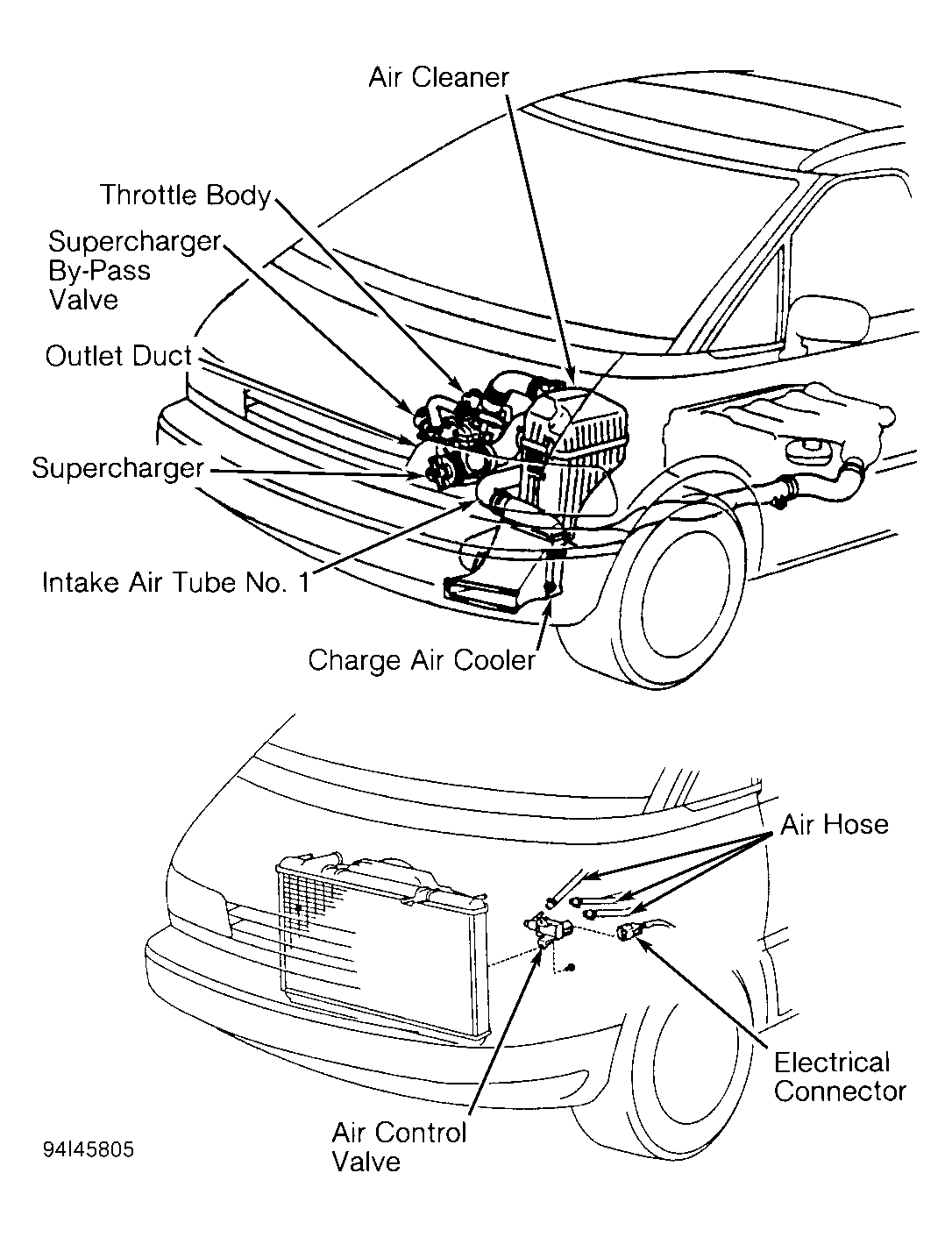 Air Cleaner

Throttle Body

Supercharger By-Pass Valve

Outlet Duct

Supercharger

Intake Air Tube No. 1

Charge Air Cooler

Air Hose

Electrical Connector

Air Control Valve

94I45805