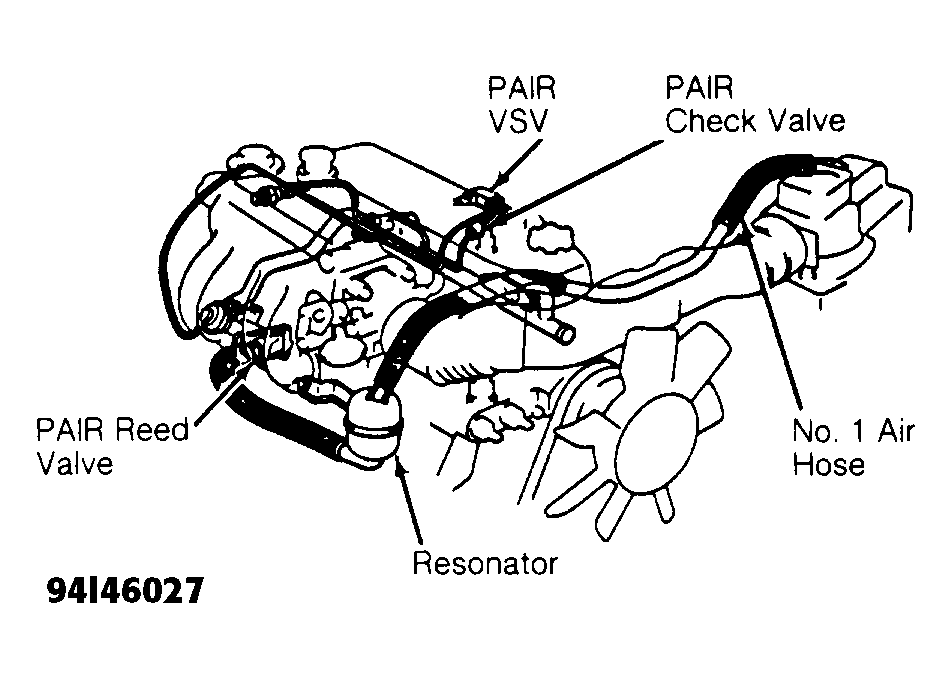 PAIR VSV

PAIR Check Valve

PAIR Reed Valve

No. 1 Air Hose

Resonator

94I46027