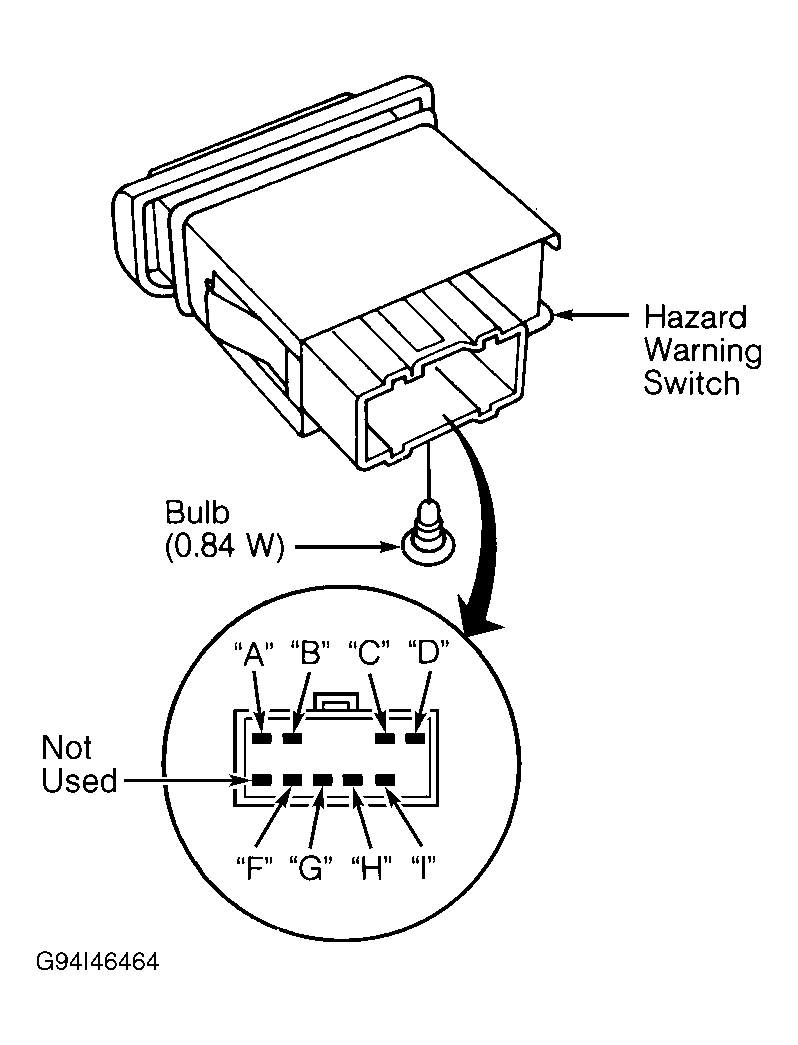 Hazard Warning Switch

Bulb (0.84 W)

"A" "B" "C" "D"

Not Used

"F" "G" "H" "I"

G94I46464