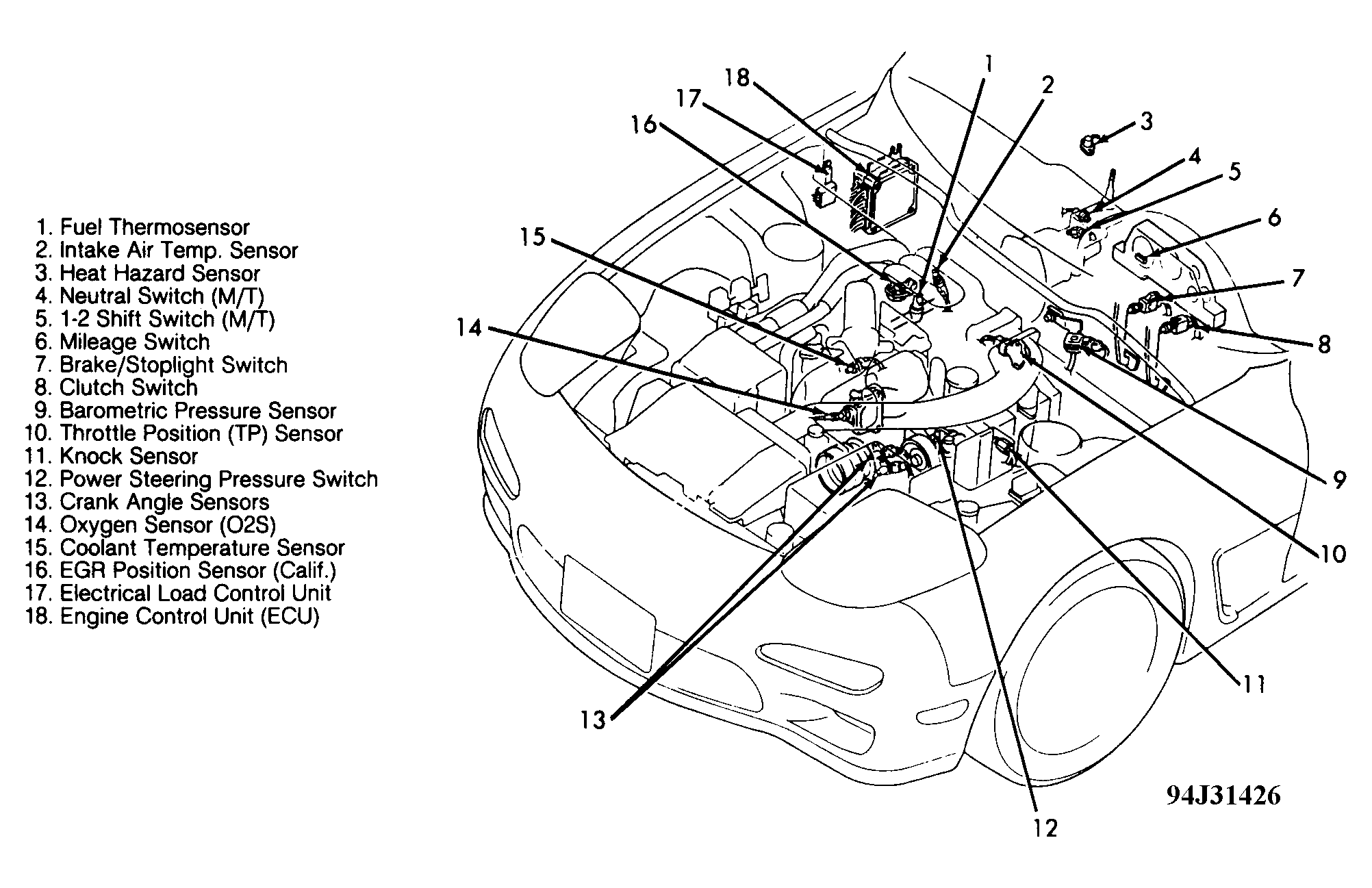 1. Fuel Thermosensor
2. Intake Air Temp. Sensor
3. Heat Hazard Sensor
4. Neutral Switch (M/T)
5. 1-2 Shift Switch (M/T)
6. Mileage Switch
7. Brake/Stoplight Switch
8. Clutch Switch
9. Barometric Pressure Sensor
10. Throttle Position (TP) Sensor
11. Knock Sensor
12. Power Steering Pressure Switch
13. Crank Angle Sensors
14. Oxygen Sensor (O2S)
15. Coolant Temperature Sensor
16. EGR Position Sensor (Calif.)
17. Electrical Load Control Unit
18. Engine Control Unit (ECU)

18
17
16
1
2
3
4
5
6
15
7
14
8
9
10
11
13
12

94J31426