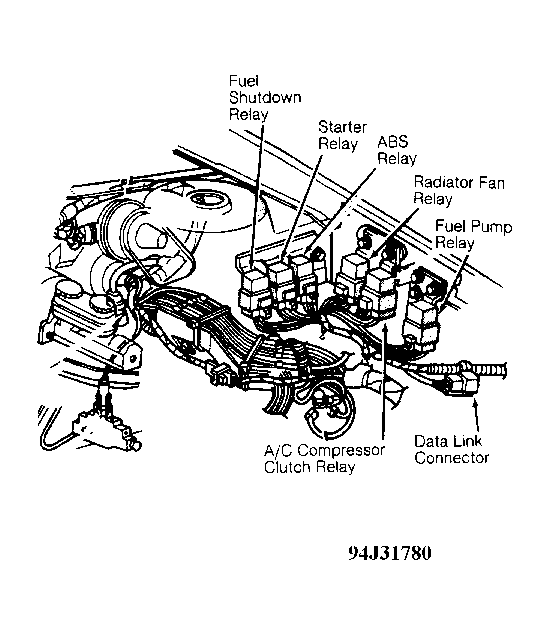 Fuel Shutdown Relay

Starter Relay

ABS Relay

Radiator Fan Relay

Fuel Pump Relay

A/C Compressor Clutch Relay

Data Link Connector

94J31780