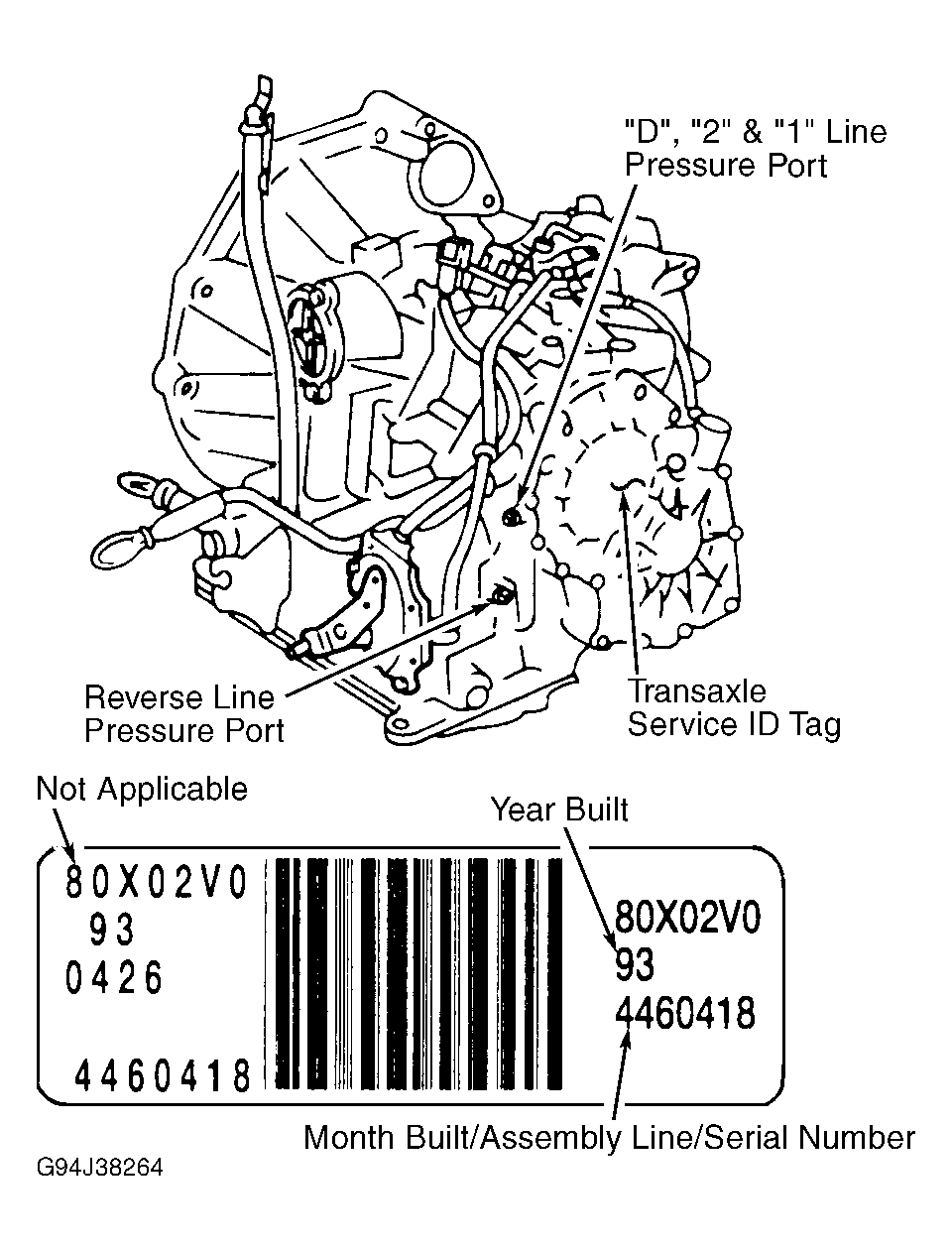 "D", "2" & "1" Line Pressure Port

Reverse Line Pressure Port

Transaxle Service ID Tag

Not Applicable

Year Built

80X02V0
93
0426

4460418

80X02V0
93
4460418

Month Built/Assembly Line/Serial Number

G94J38264