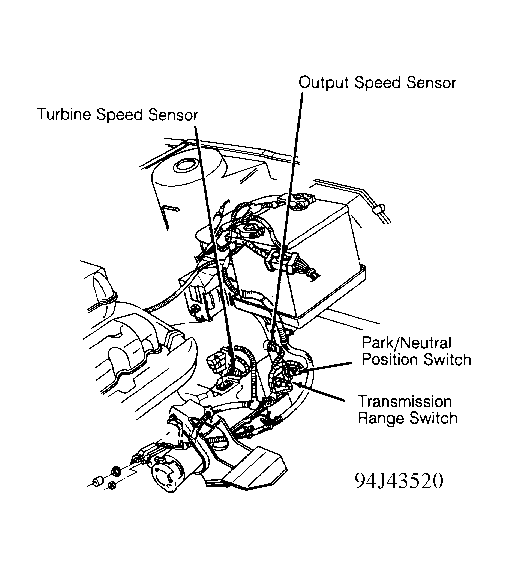 Output Speed Sensor

Turbine Speed Sensor

Park/Neutral Position Switch

Transmission Range Switch

94J43520