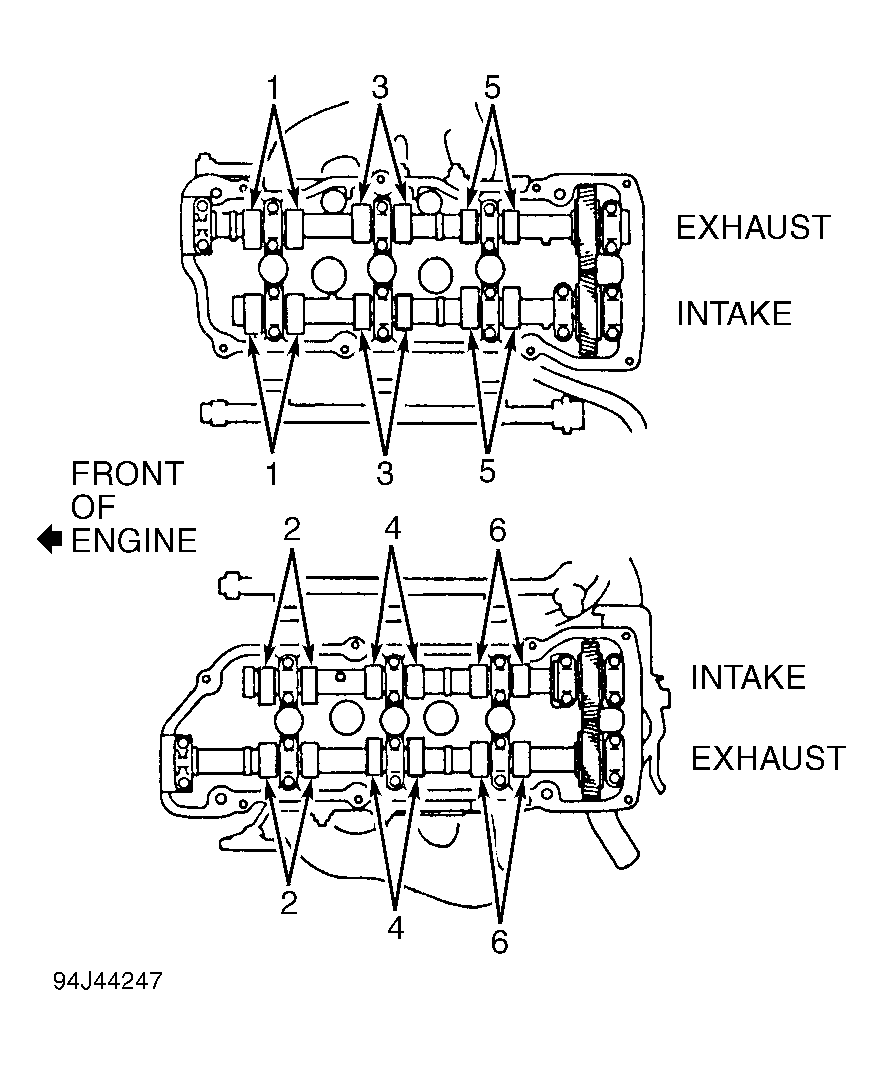 1 3 5

EXHAUST

INTAKE

1 3 5

FRONT OF ENGINE

2 4 6

INTAKE

EXHAUST

2 4 6

94J44247