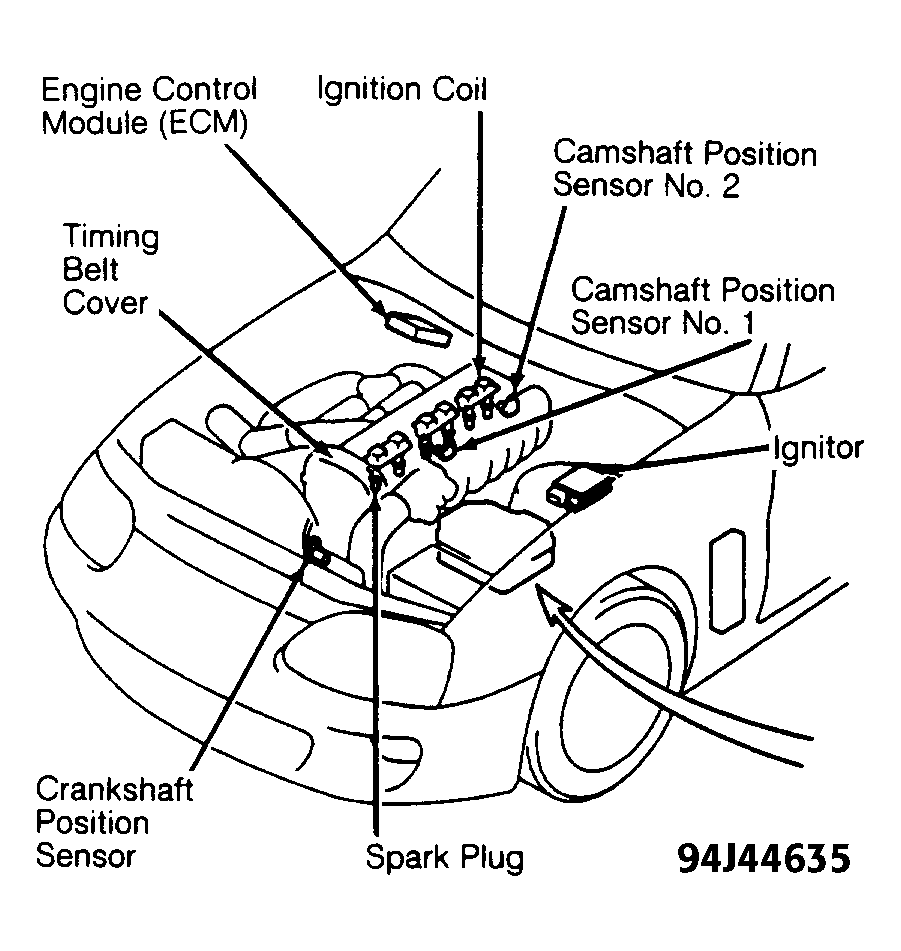 Engine Control Module (ECM)

Ignition Coil

Camshaft Position Sensor No. 2

Timing Belt Cover

Camshaft Position Sensor No. 1

Ignitor

Crankshaft Position Sensor

Spark Plug

94J44635