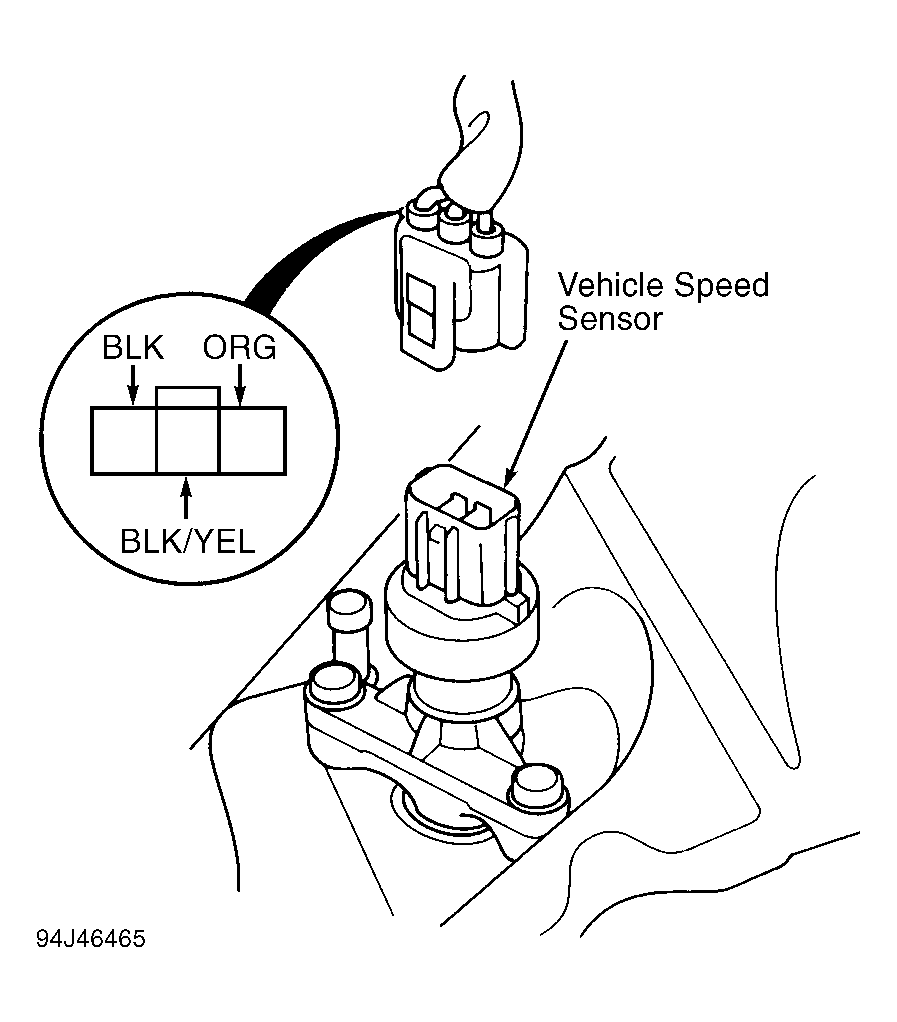 Vehicle Speed Sensor

BLK
ORG
BLK/YEL

94J46465