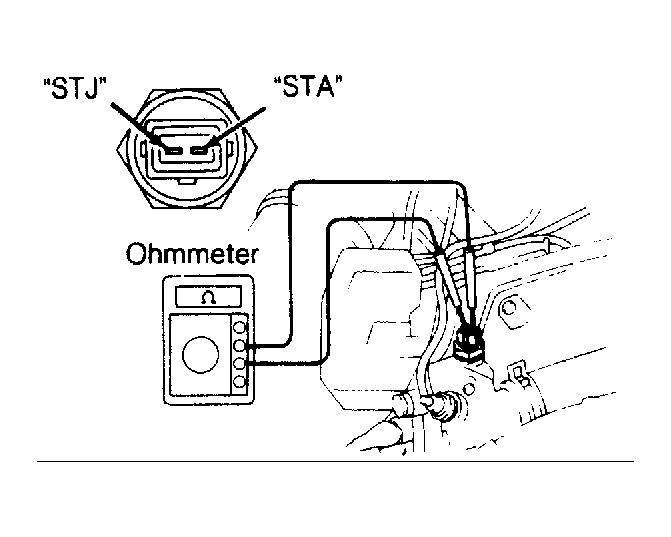 "STJ"
"STA"
Ohmmeter
Ω