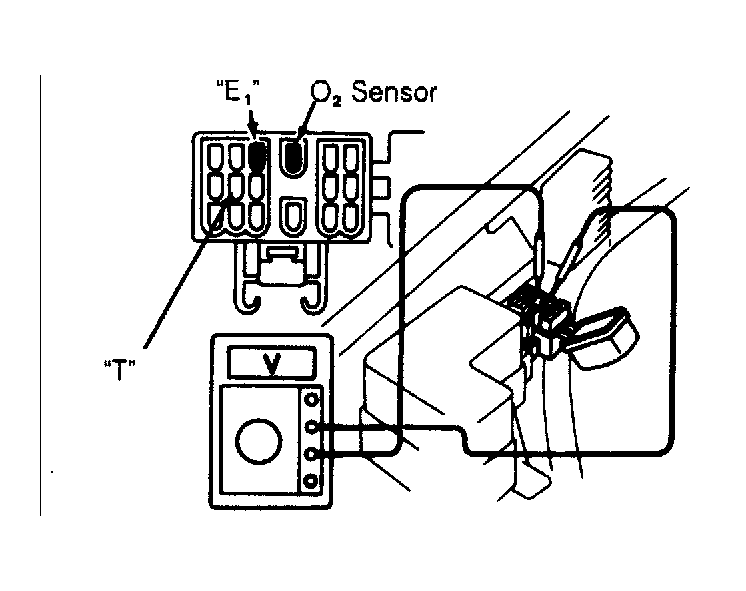 "$E_1$"

$O_2$ Sensor

"T"

V