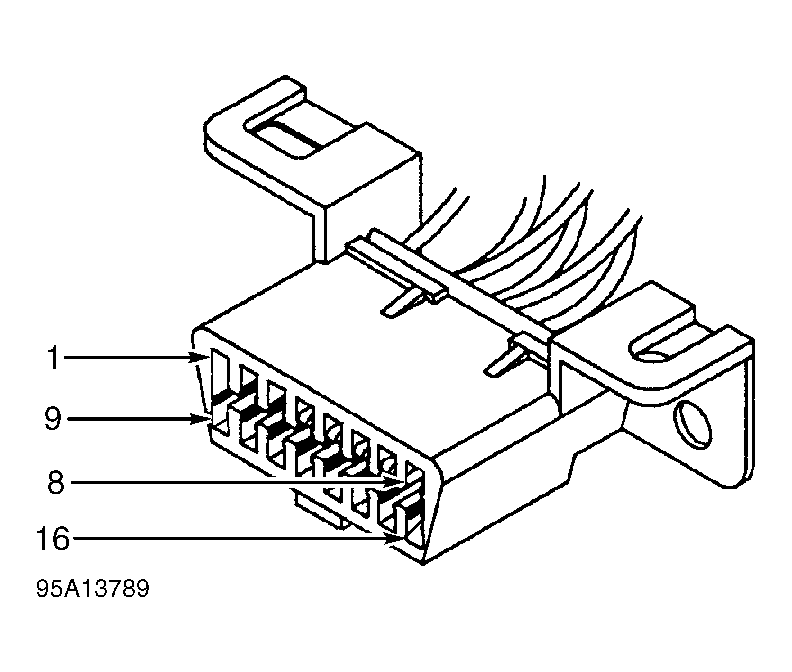 1
9
8
16
95A13789