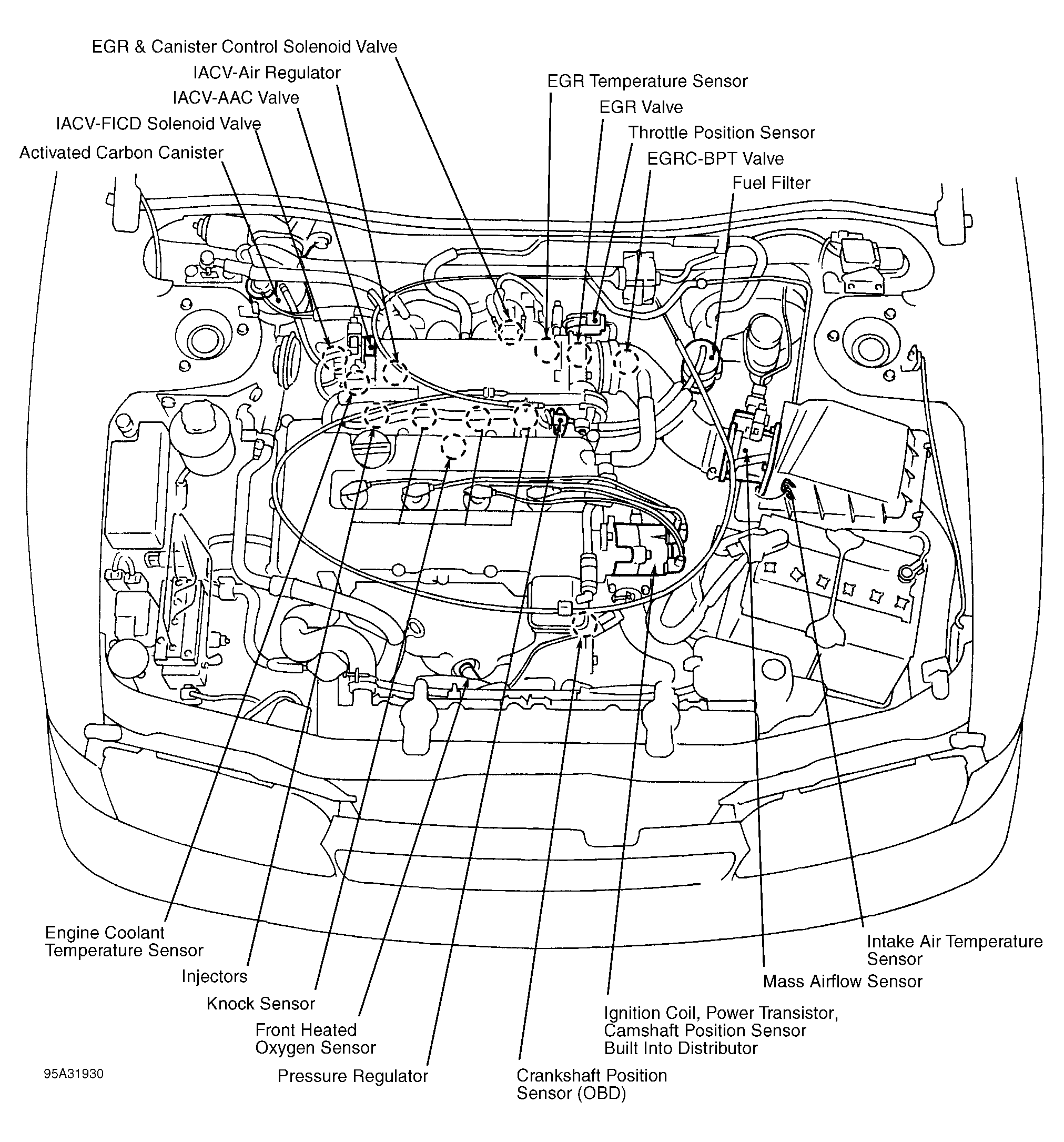 EGR & Canister Control Solenoid Valve
IACV-Air Regulator
IACV-AAC Valve
IACV-FICD Solenoid Valve
Activated Carbon Canister

EGR Temperature Sensor
EGR Valve
Throttle Position Sensor
EGRC-BPT Valve
Fuel Filter

Engine Coolant Temperature Sensor

Injectors

Knock Sensor

Front Heated Oxygen Sensor

Pressure Regulator

Crankshaft Position Sensor (OBD)

Ignition Coil, Power Transistor, Camshaft Position Sensor Built Into Distributor

Mass Airflow Sensor

Intake Air Temperature Sensor

95A31930