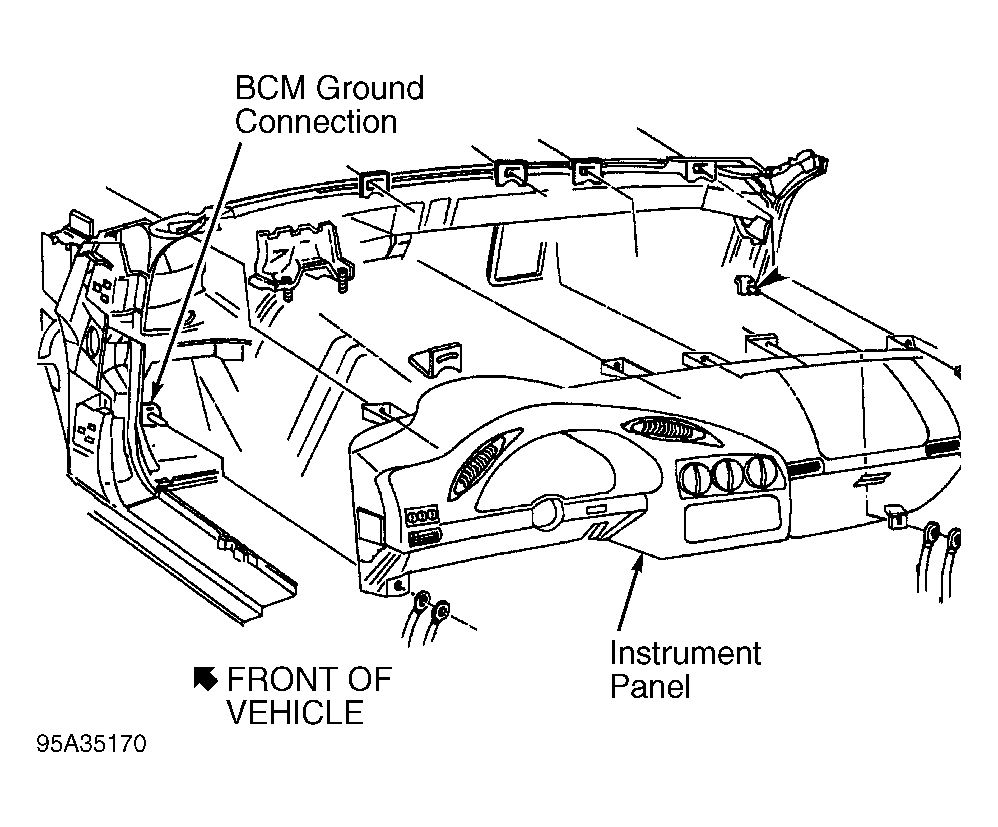 BCM Ground Connection

Instrument Panel

FRONT OF VEHICLE

95A35170