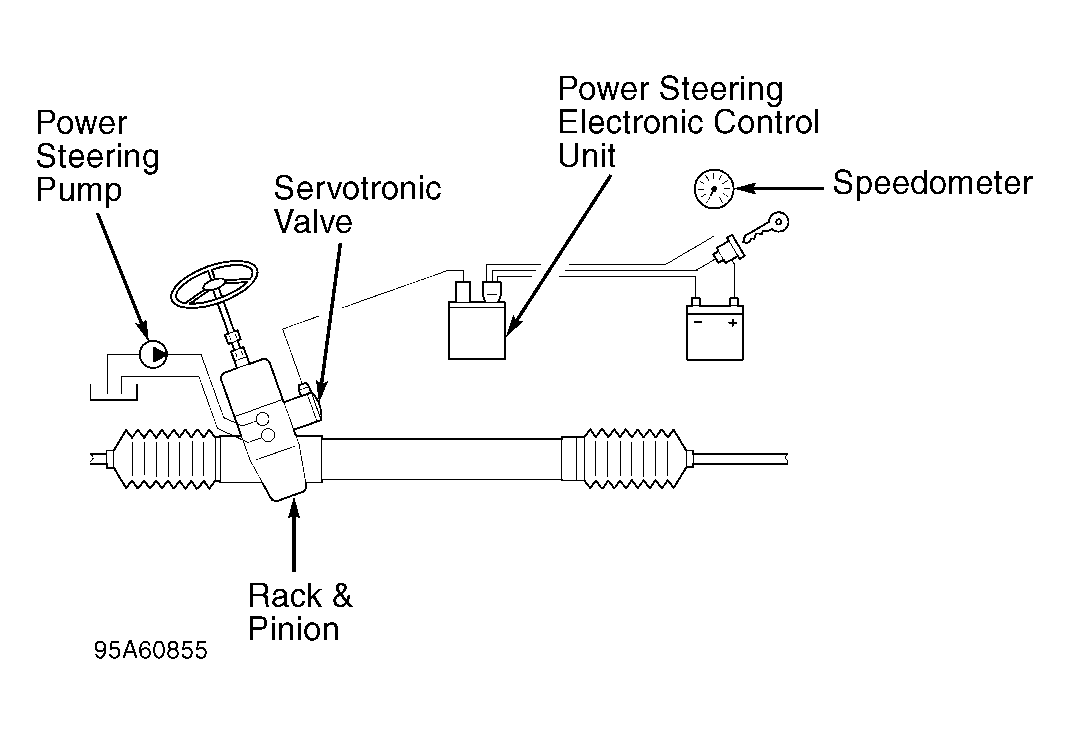 Power Steering Pump

Servotronic Valve

Power Steering Electronic Control Unit

Speedometer

- +

Rack & Pinion

95A60855