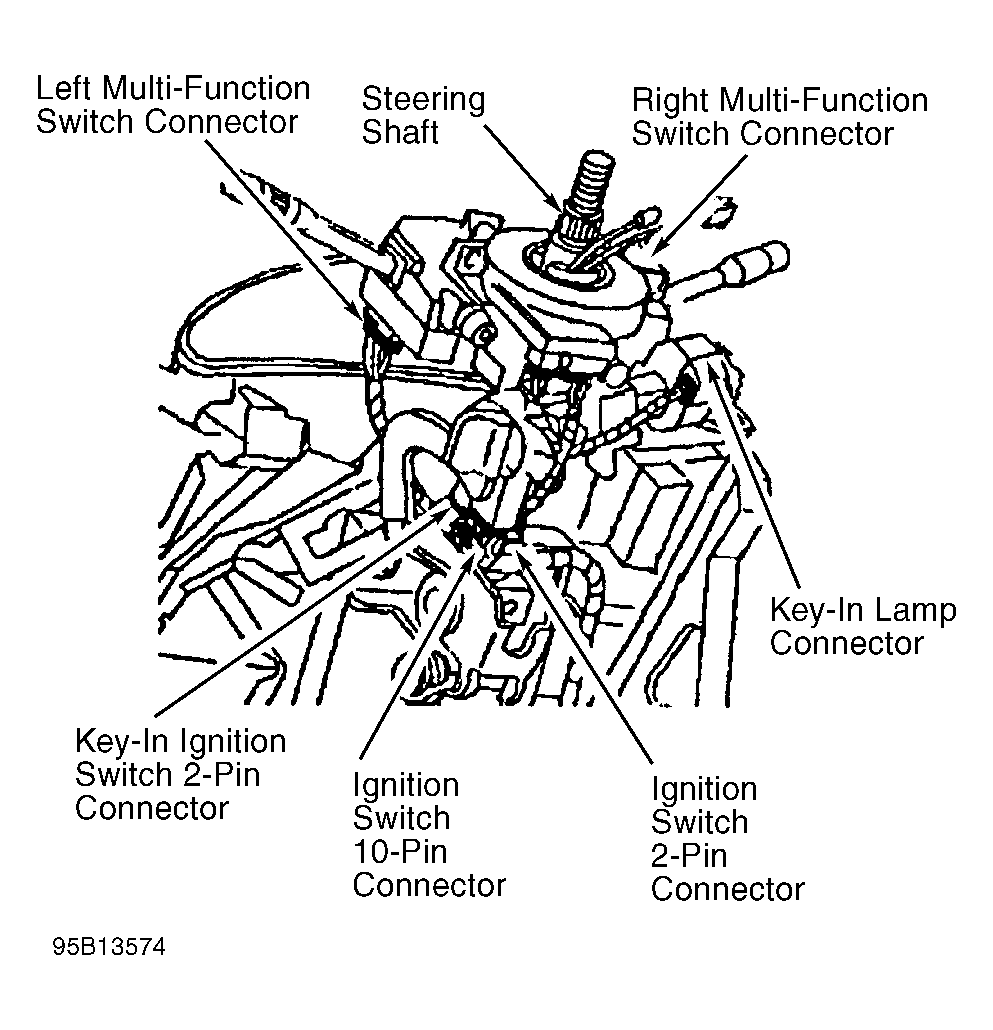 Left Multi-Function Switch Connector

Steering Shaft

Right Multi-Function Switch Connector

Key-In Lamp Connector

Key-In Ignition Switch 2-Pin Connector

Ignition Switch 10-Pin Connector

Ignition Switch 2-Pin Connector

95B13574