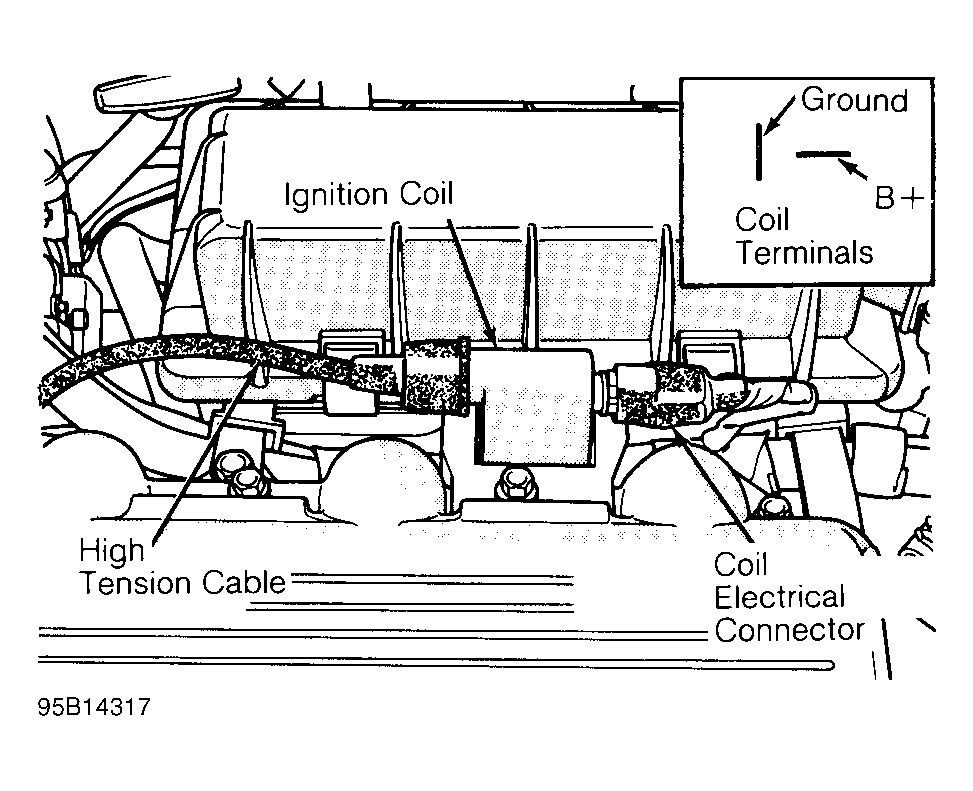 Ground

B+

Coil Terminals

Ignition Coil

High Tension Cable

Coil Electrical Connector

95B14317