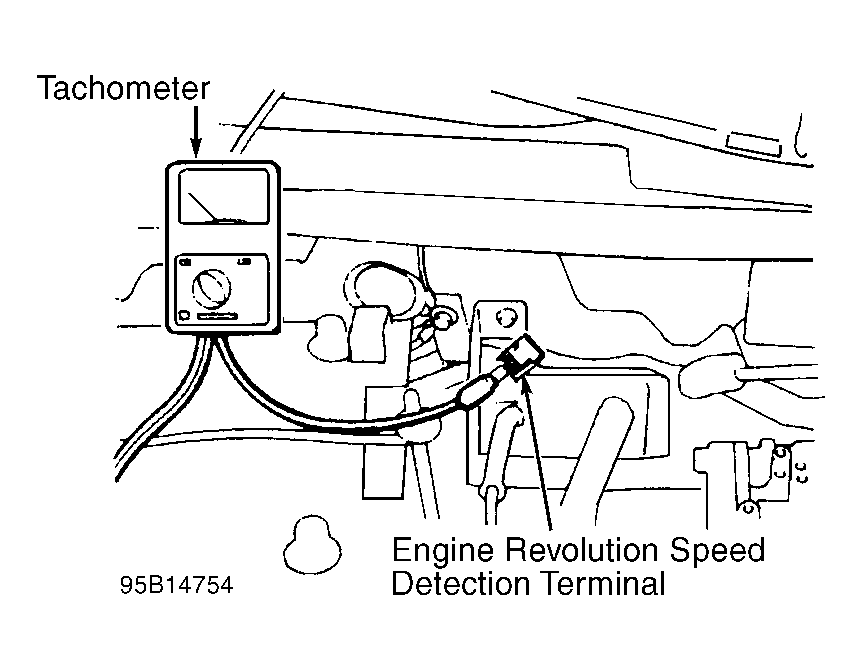 Tachometer

Engine Revolution Speed Detection Terminal

95B14754