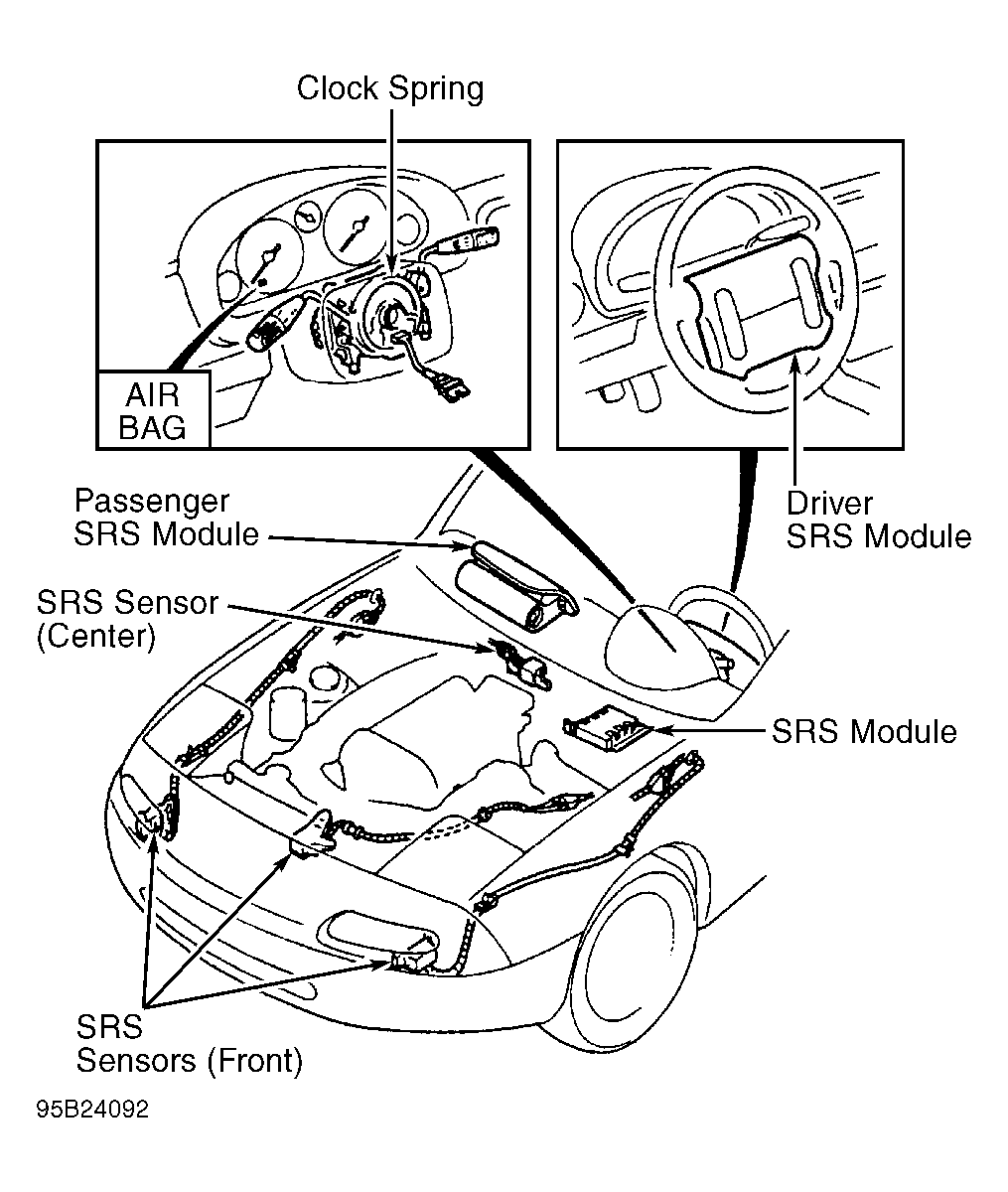 Clock Spring

AIR BAG

Passenger SRS Module

Driver SRS Module

SRS Sensor (Center)

SRS Module

SRS Sensors (Front)

95B24092