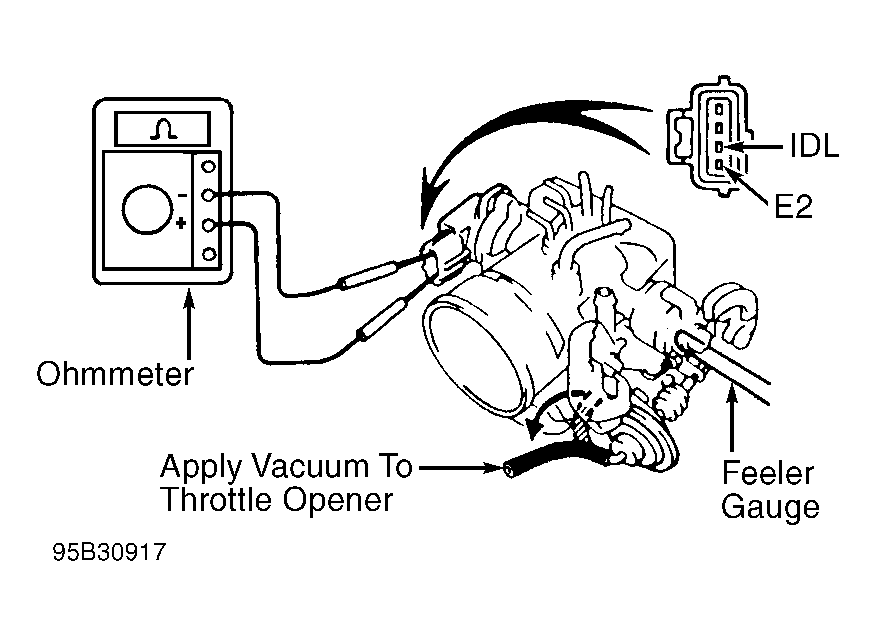 Ω
-
+
IDL
E2
Ohmmeter
Apply Vacuum To Throttle Opener
Feeler Gauge
95B30917