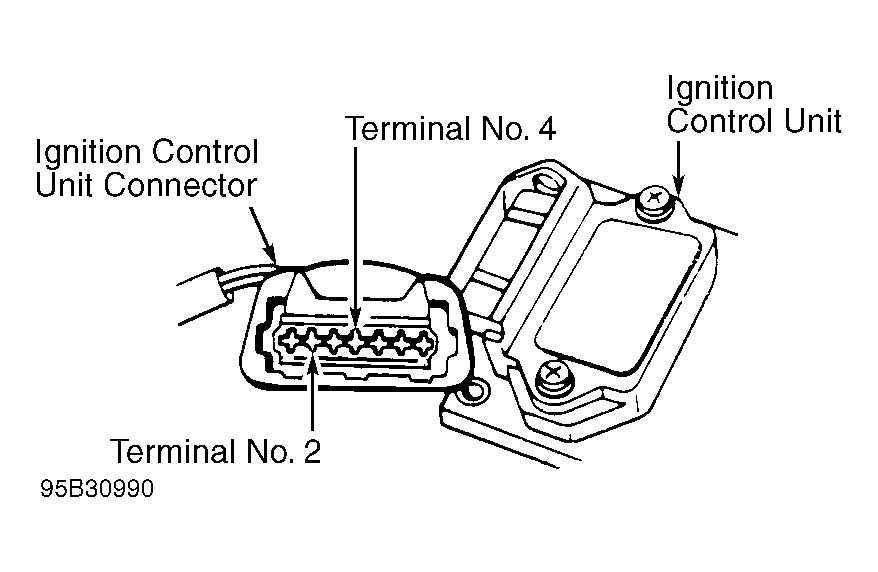 Ignition Control Unit

Terminal No. 4

Ignition Control Unit Connector

Terminal No. 2

95B30990