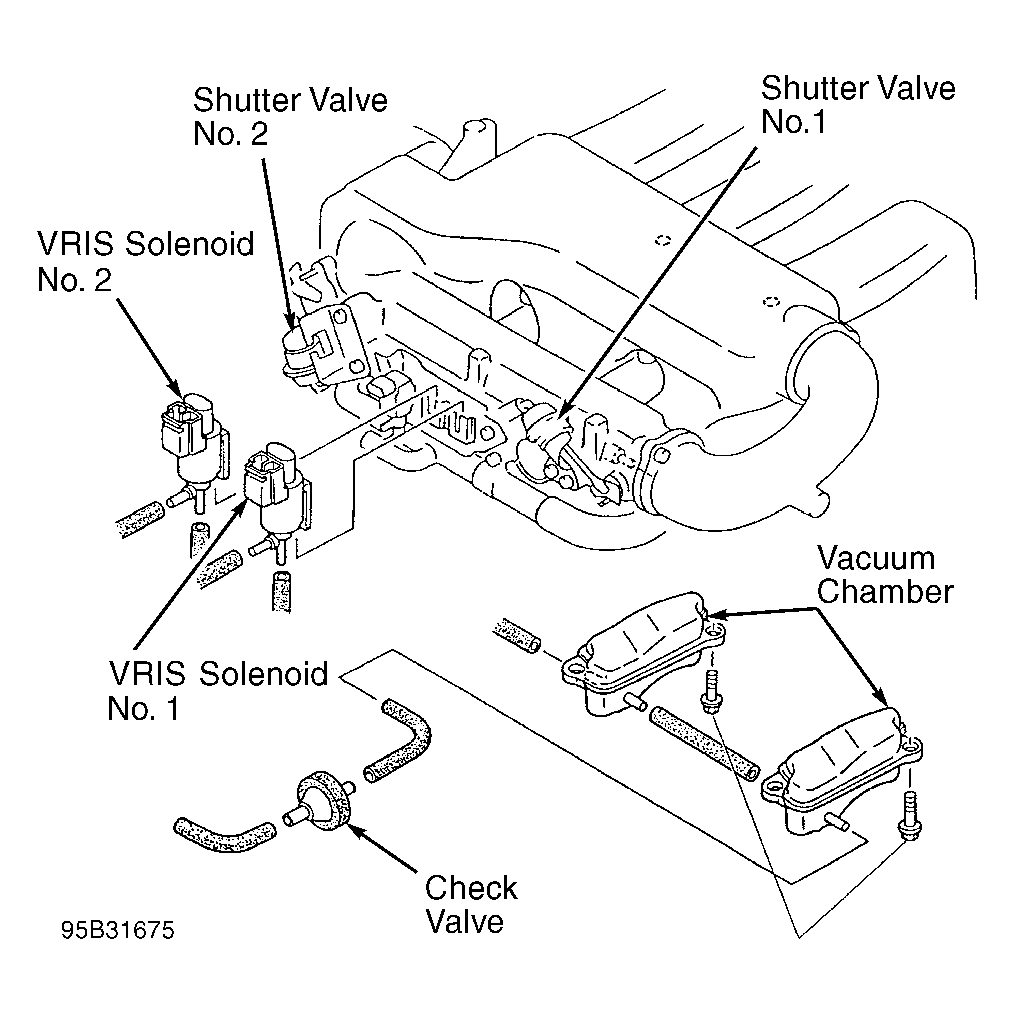 Shutter Valve No. 2

Shutter Valve No.1

VRIS Solenoid No. 2

Vacuum Chamber

VRIS Solenoid No. 1

Check Valve

95B31675