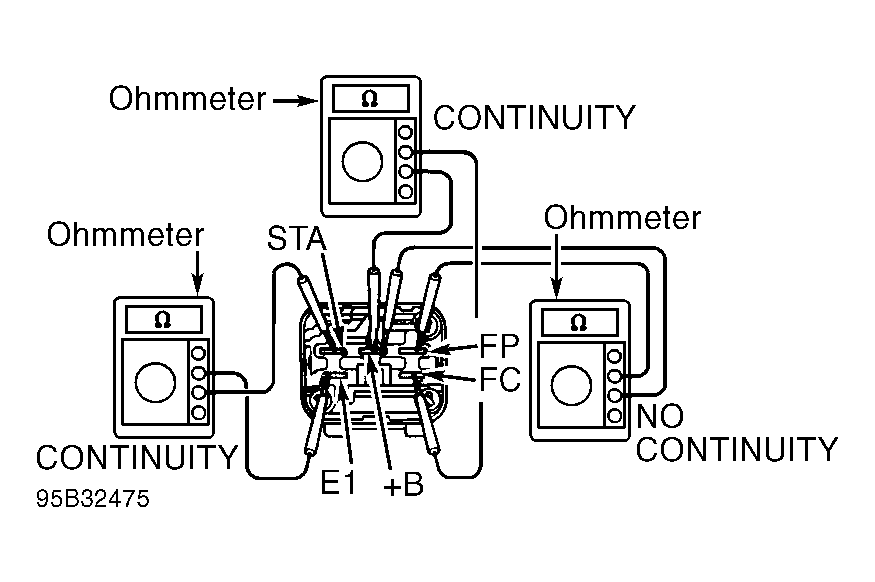 Ohmmeter

Ω

CONTINUITY

Ohmmeter

STA

Ohmmeter

Ω

Ω

FP

FC

NO CONTINUITY

CONTINUITY

E1

+B

95B32475