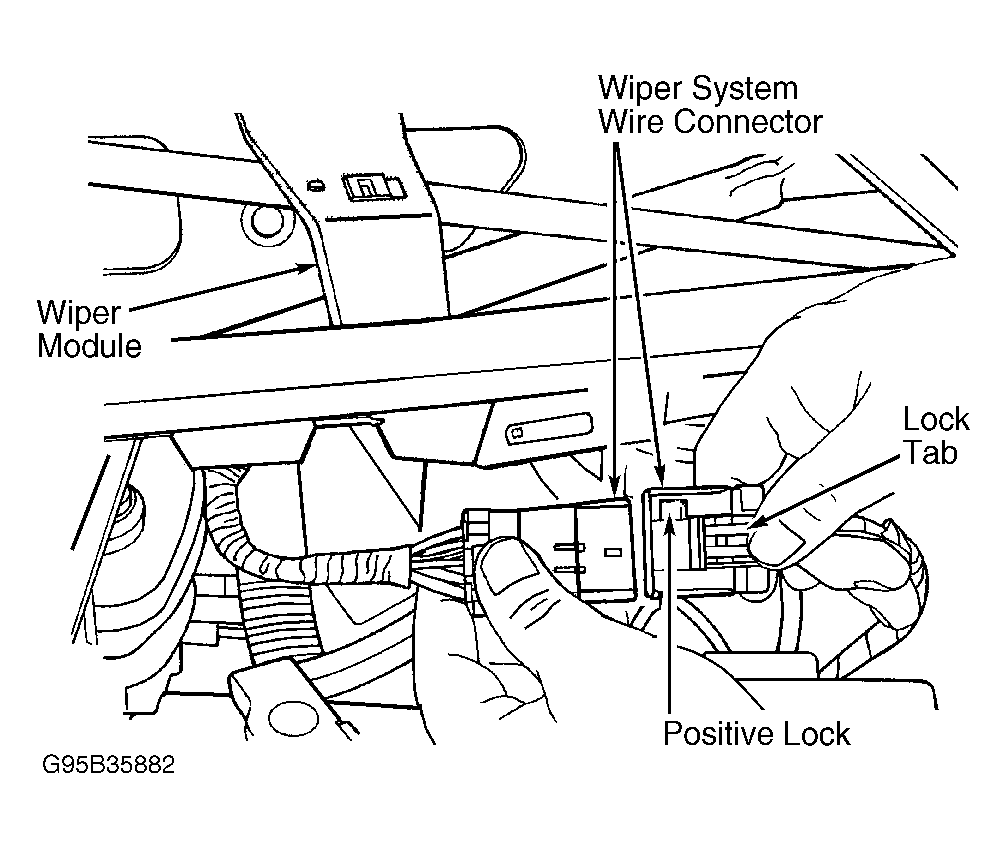 Wiper System
Wire Connector

Wiper
Module

Lock
Tab

Positive Lock

G95B35882