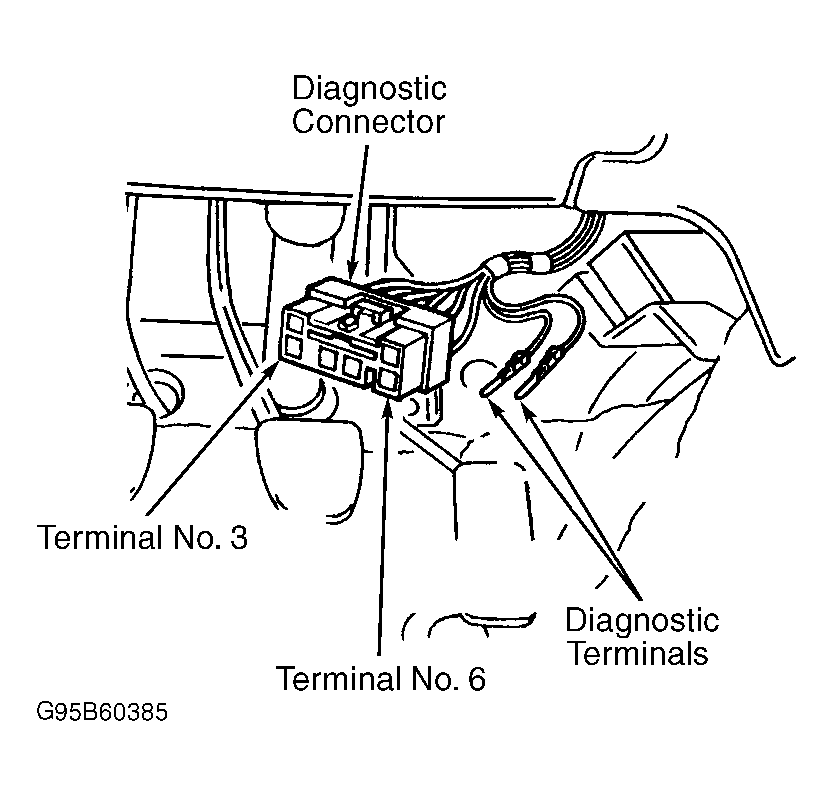 Diagnostic Connector

Terminal No. 3

Terminal No. 6

Diagnostic Terminals

G95B60385