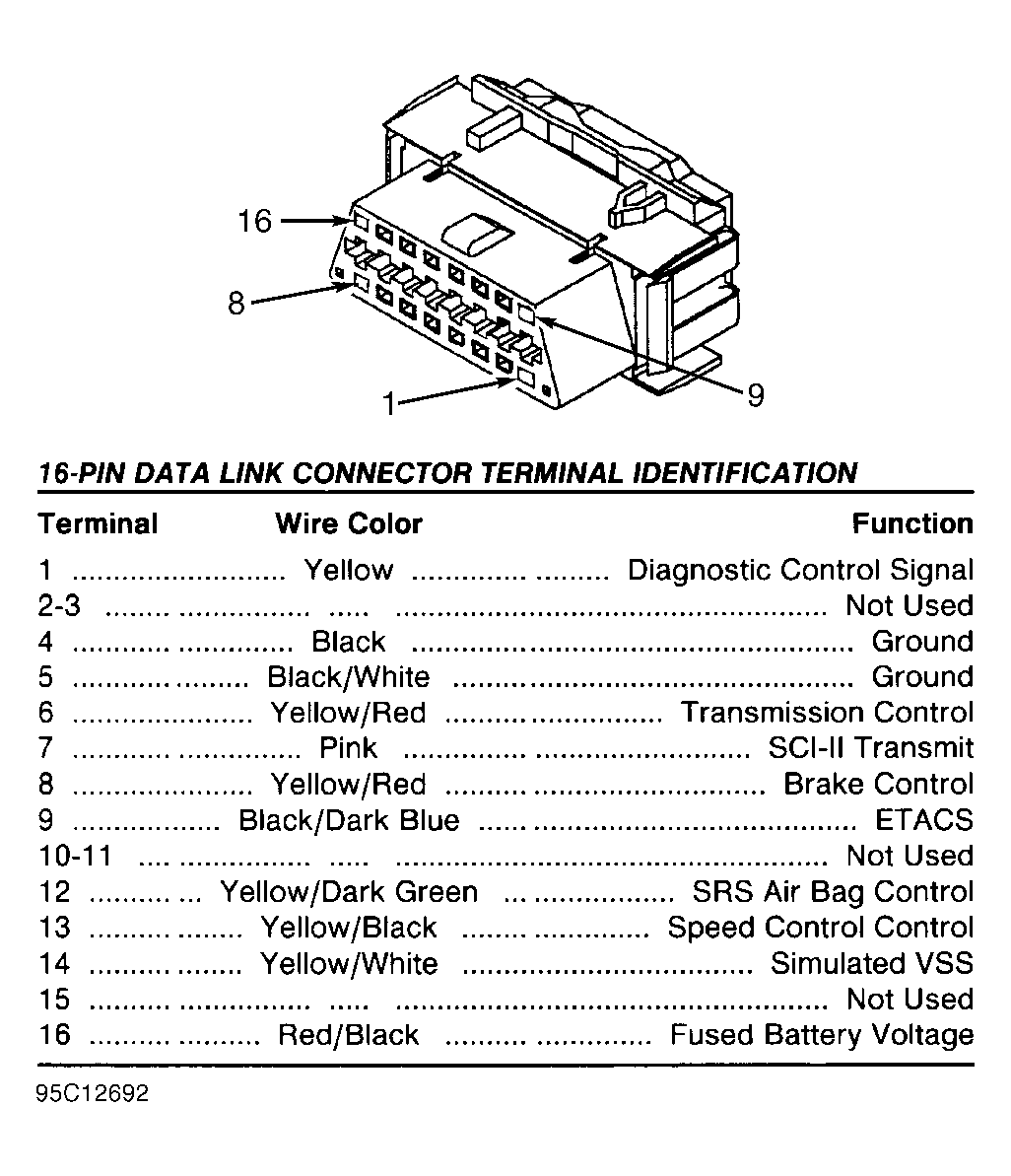 16
8
1
9

16-PIN DATA LINK CONNECTOR TERMINAL IDENTIFICATION

| Terminal | Wire Color | Function |
|---|---|---|
| 1 | Yellow | Diagnostic Control Signal |
| 2-3 | .... | Not Used |
| 4 | Black | Ground |
| 5 | Black/White | Ground |
| 6 | Yellow/Red | Transmission Control |
| 7 | Pink | SCI-II Transmit |
| 8 | Yellow/Red | Brake Control |
| 9 | Black/Dark Blue | ETACS |
| 10-11 | .... | Not Used |
| 12 | Yellow/Dark Green | SRS Air Bag Control |
| 13 | Yellow/Black | Speed Control Control |
| 14 | Yellow/White | Simulated VSS |
| 15 | .... | Not Used |
| 16 | Red/Black | Fused Battery Voltage |

95C12692