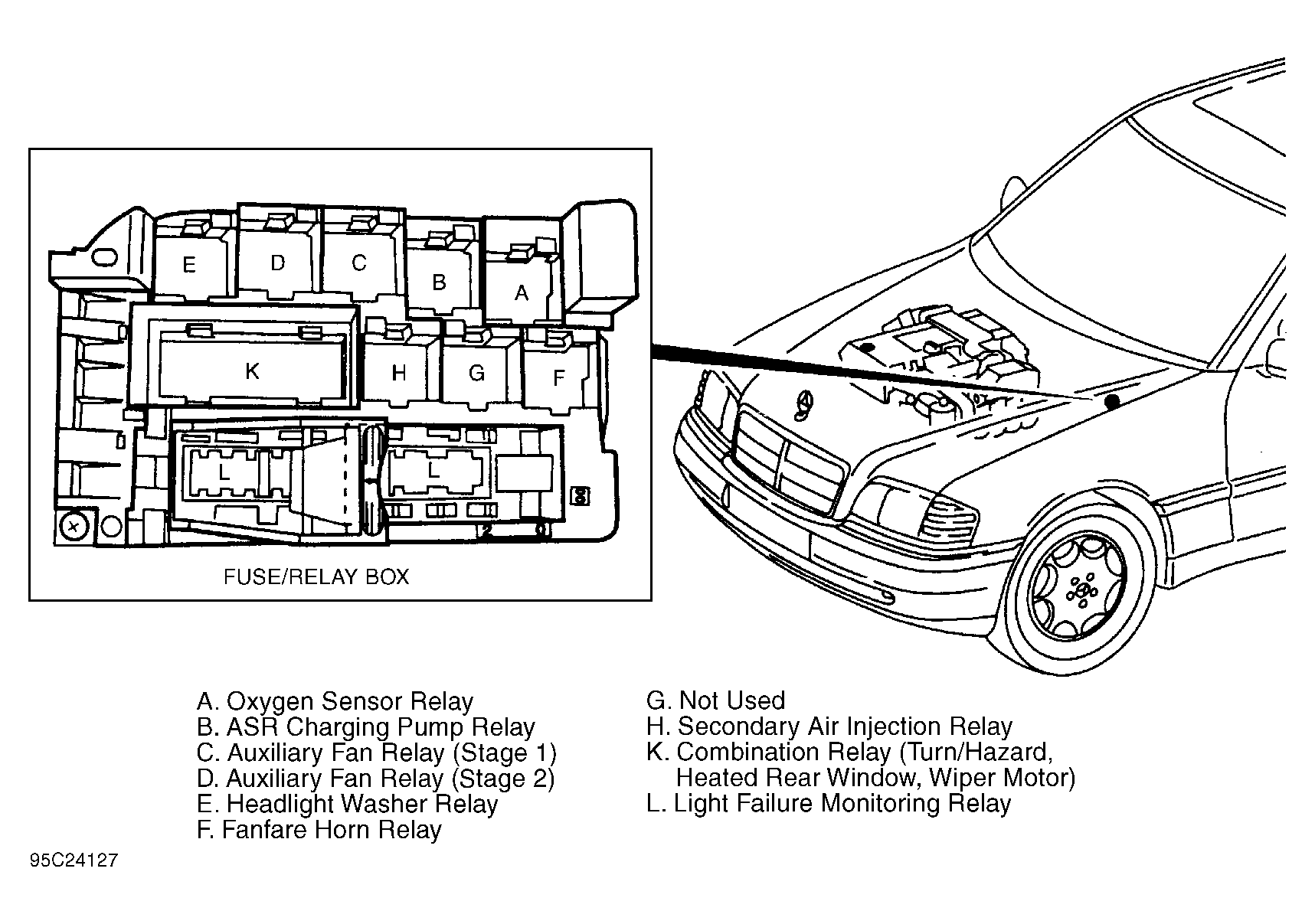 E D C B A
K H G F
L L
FUSE/RELAY BOX

A. Oxygen Sensor Relay
B. ASR Charging Pump Relay
C. Auxiliary Fan Relay (Stage 1)
D. Auxiliary Fan Relay (Stage 2)
E. Headlight Washer Relay
F. Fanfare Horn Relay

G. Not Used
H. Secondary Air Injection Relay
K. Combination Relay (Turn/Hazard, Heated Rear Window, Wiper Motor)
L. Light Failure Monitoring Relay

95C24127